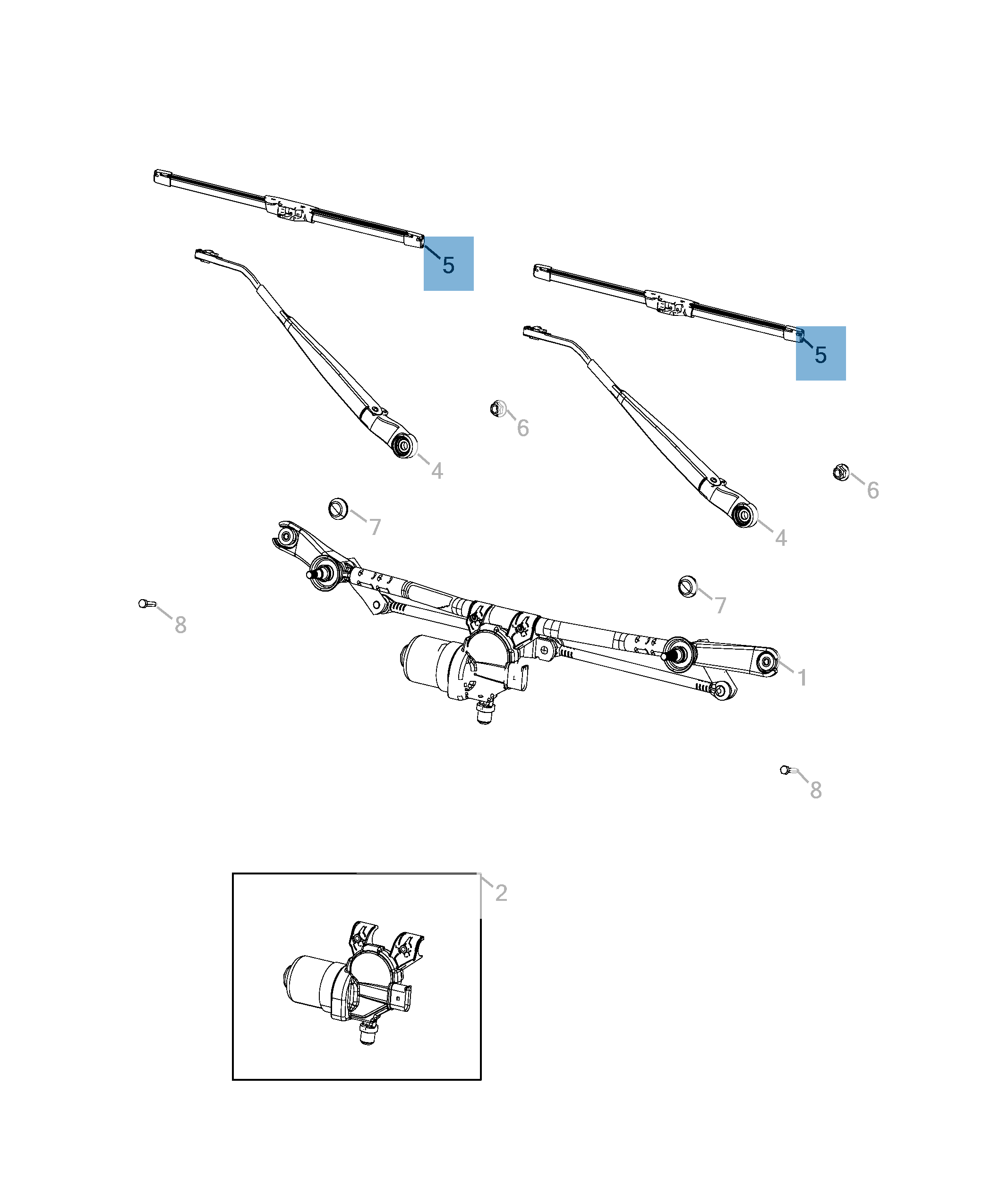 5
5
6
4
6
7
4
7
8
1
8
2