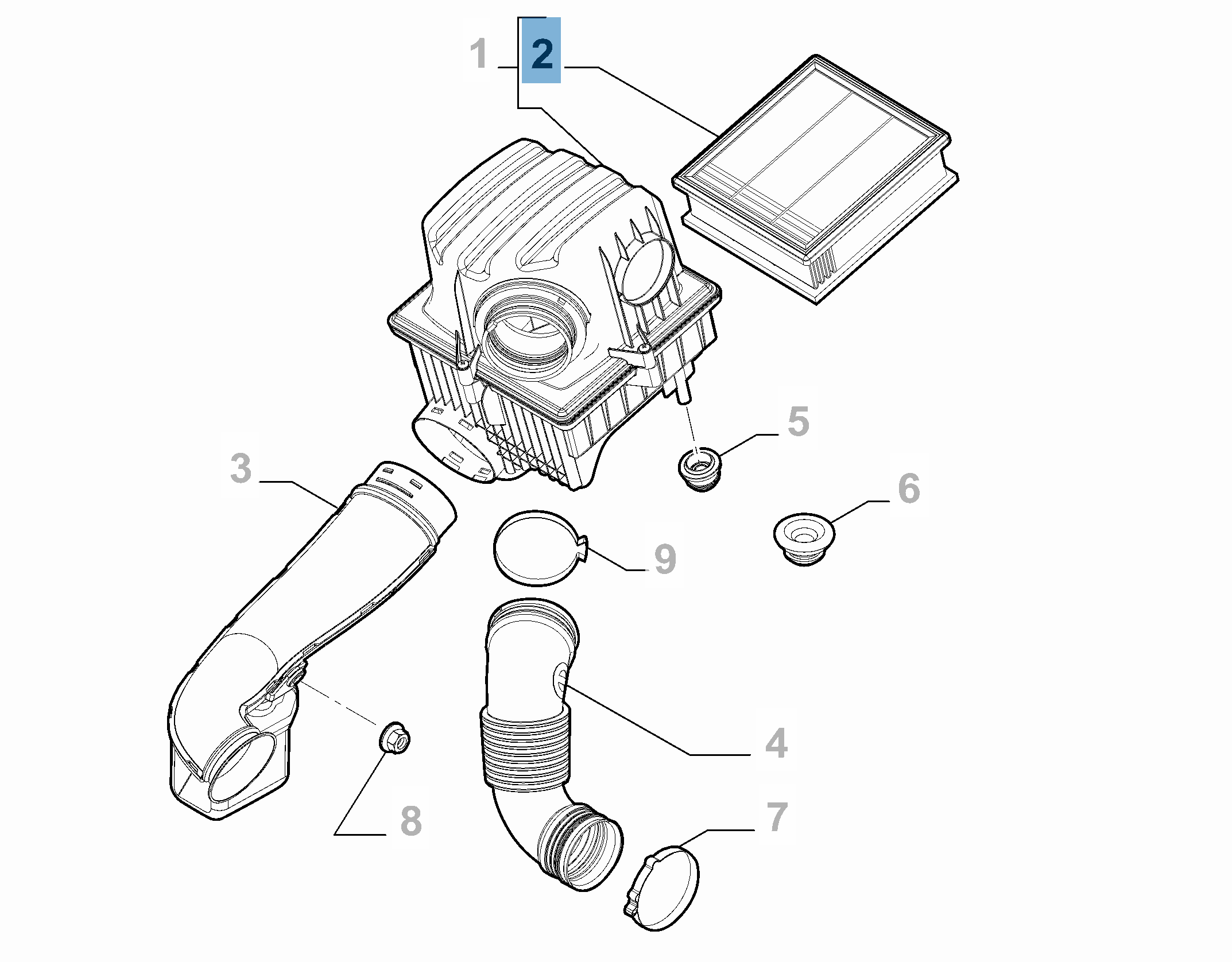 1
2
5
3
6
9
4
8
7