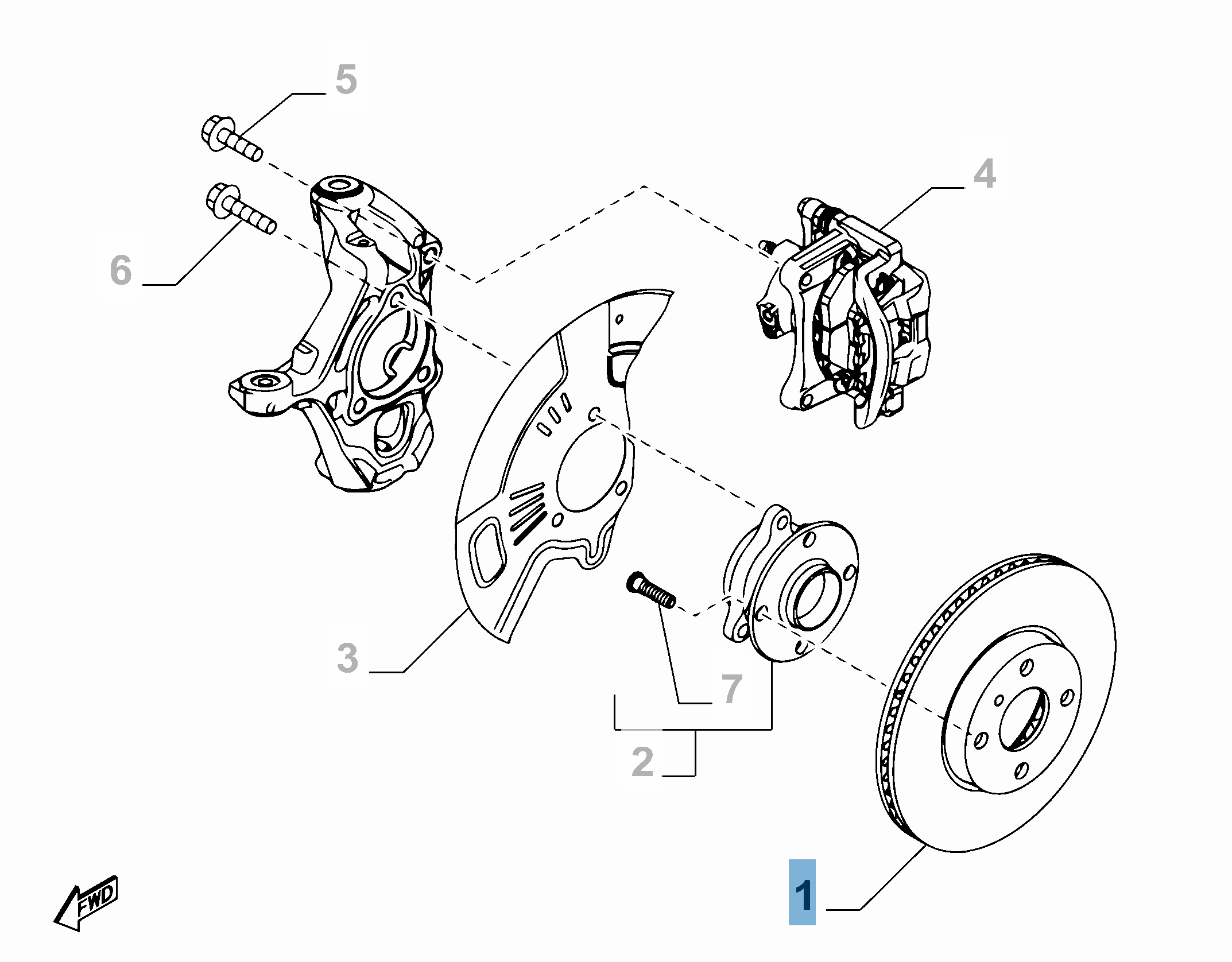 5
4
6
3
7
2
1
FWD