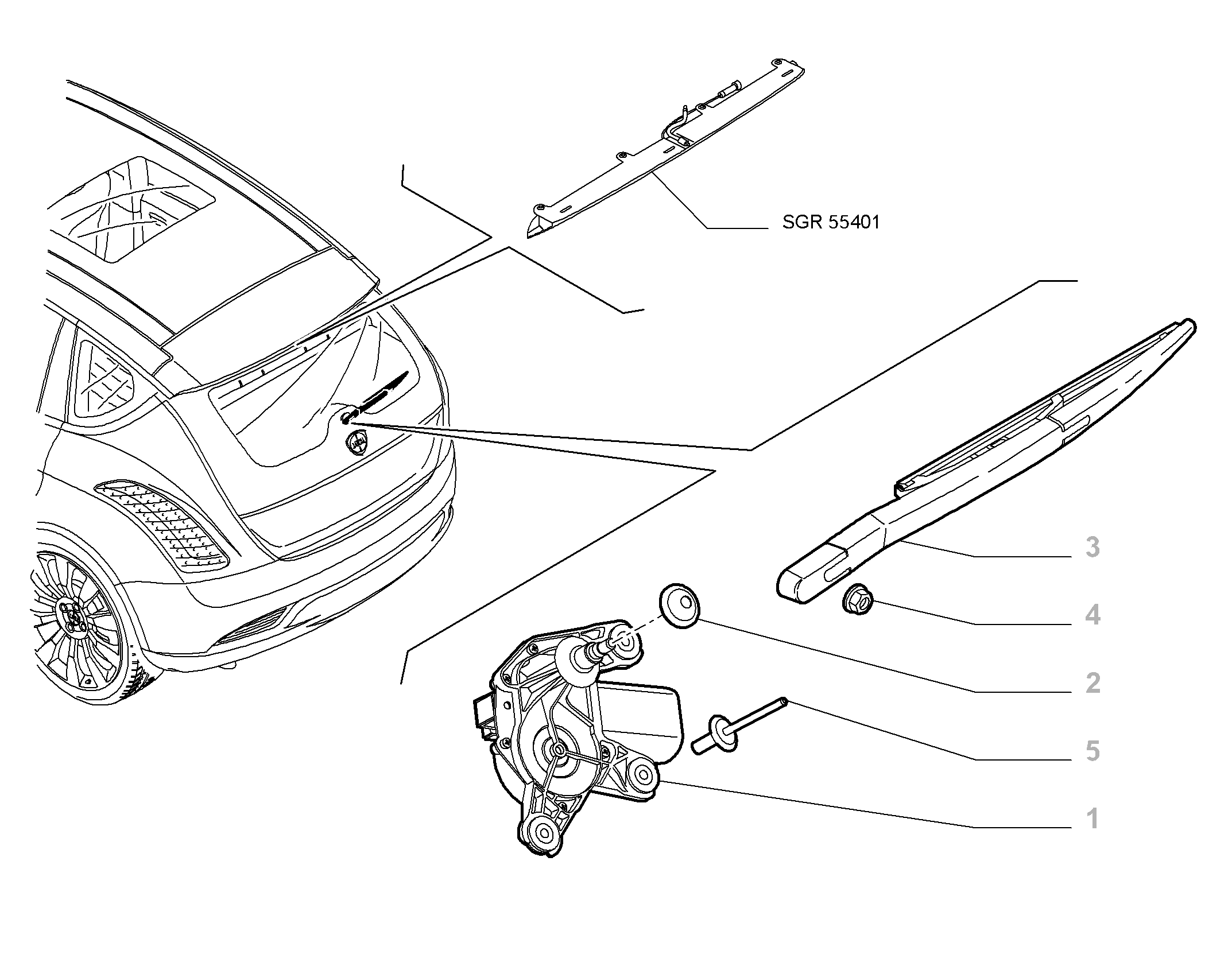 SGR 55401

3

4

2

5

1