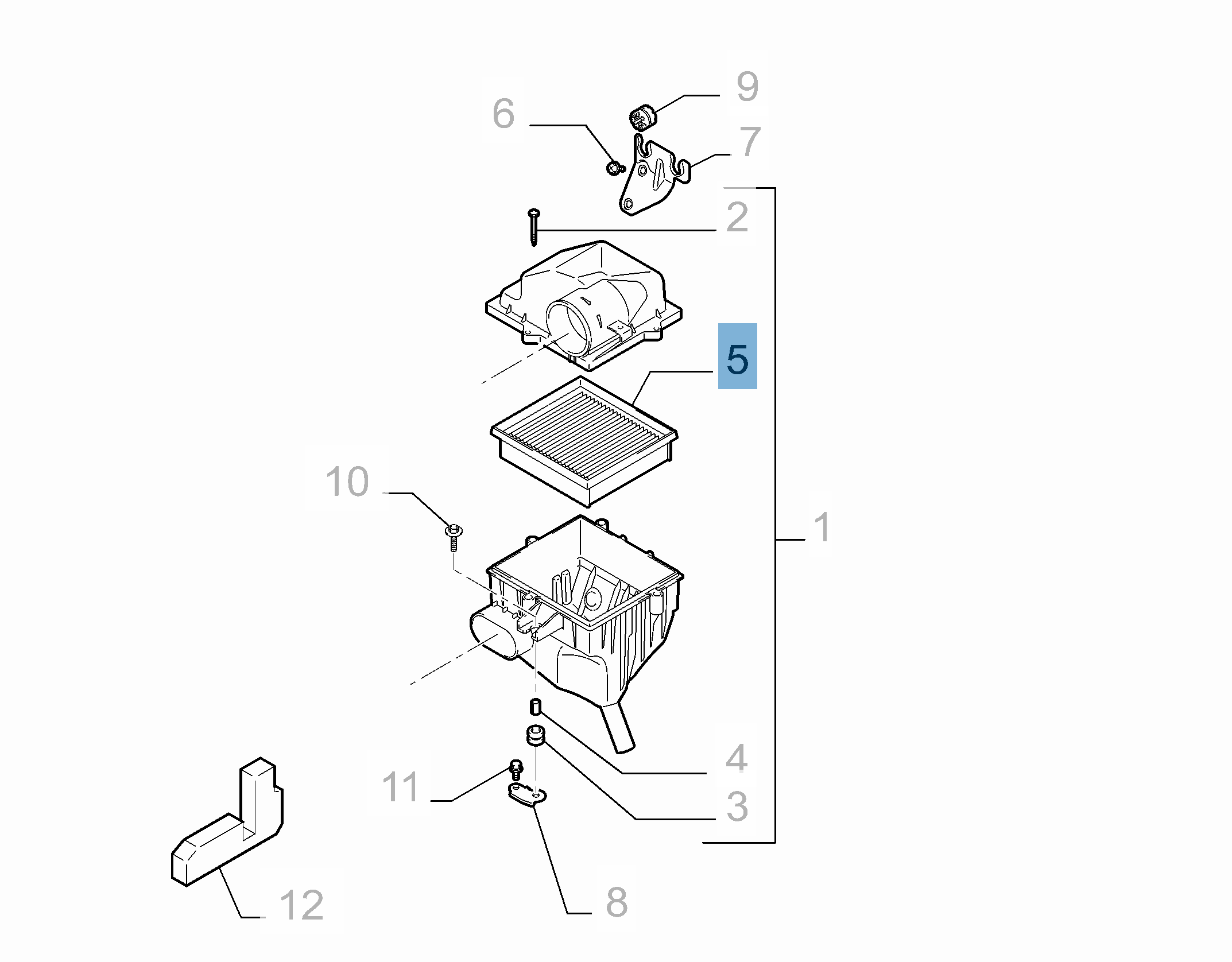 9
6
7
2
5
10
1
4
11
3
12
8