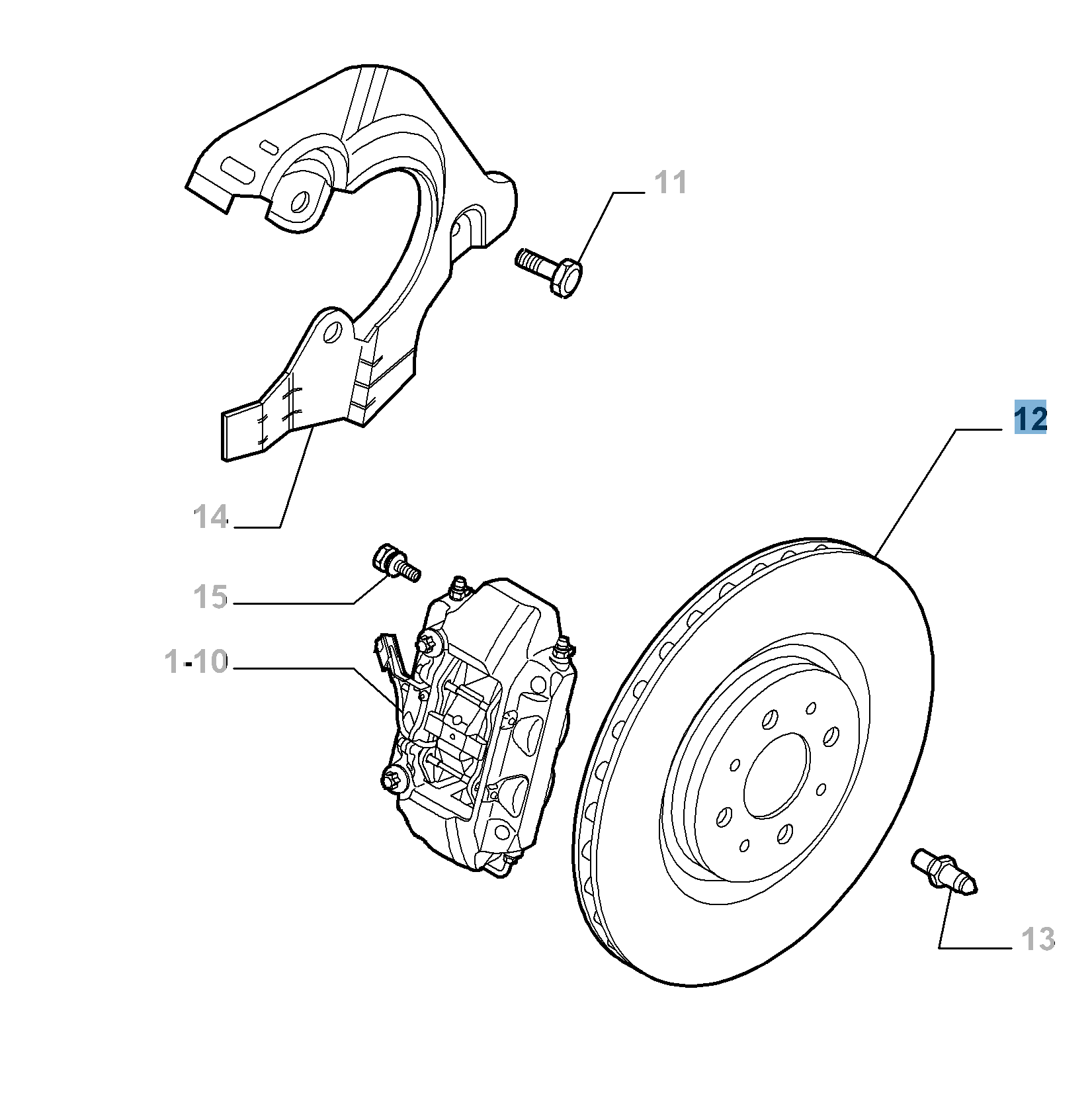 11

12

14

15

1-10

13