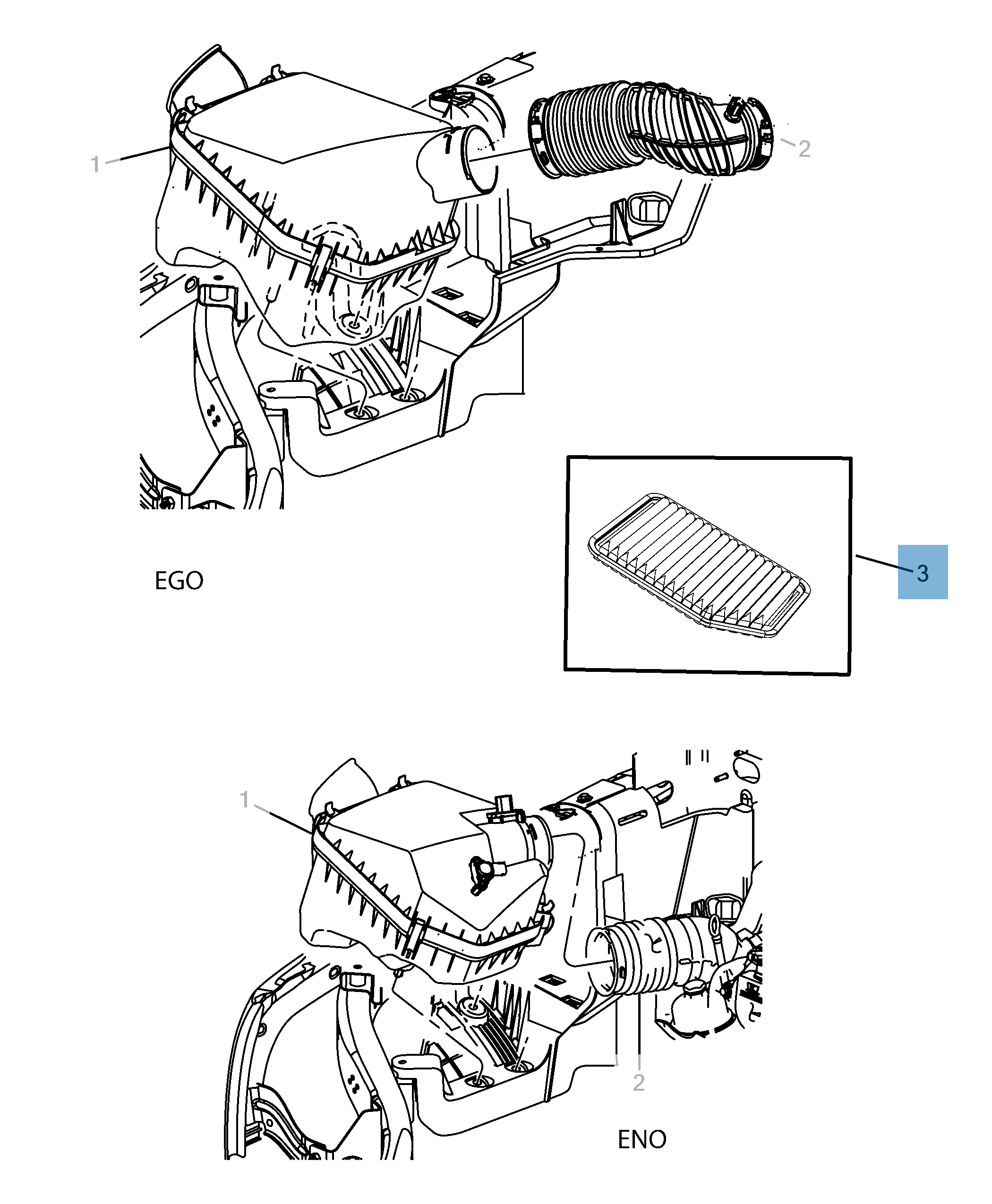 1

2

EGO

3

1

2

ENO