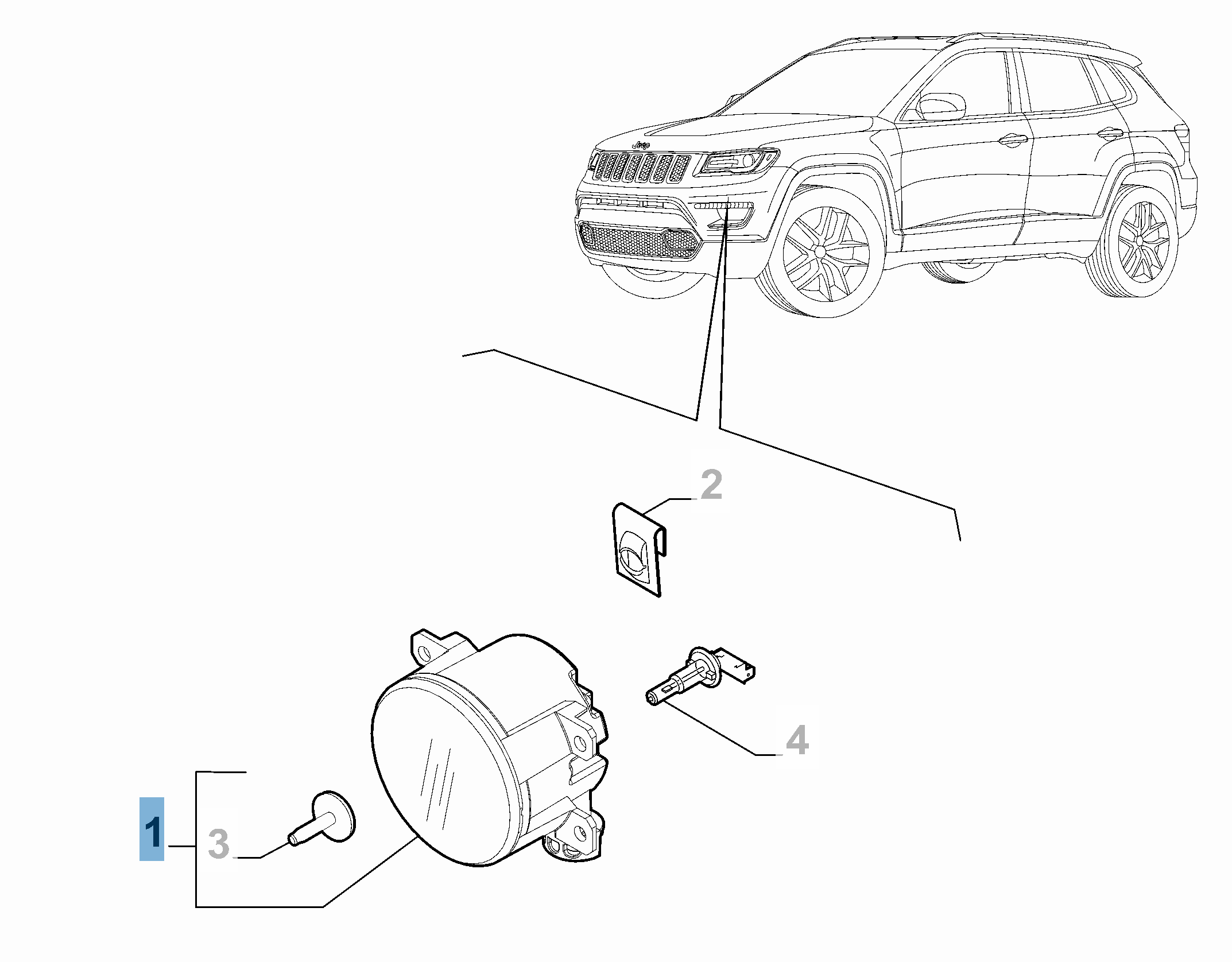 Jeep

2

4

1

3