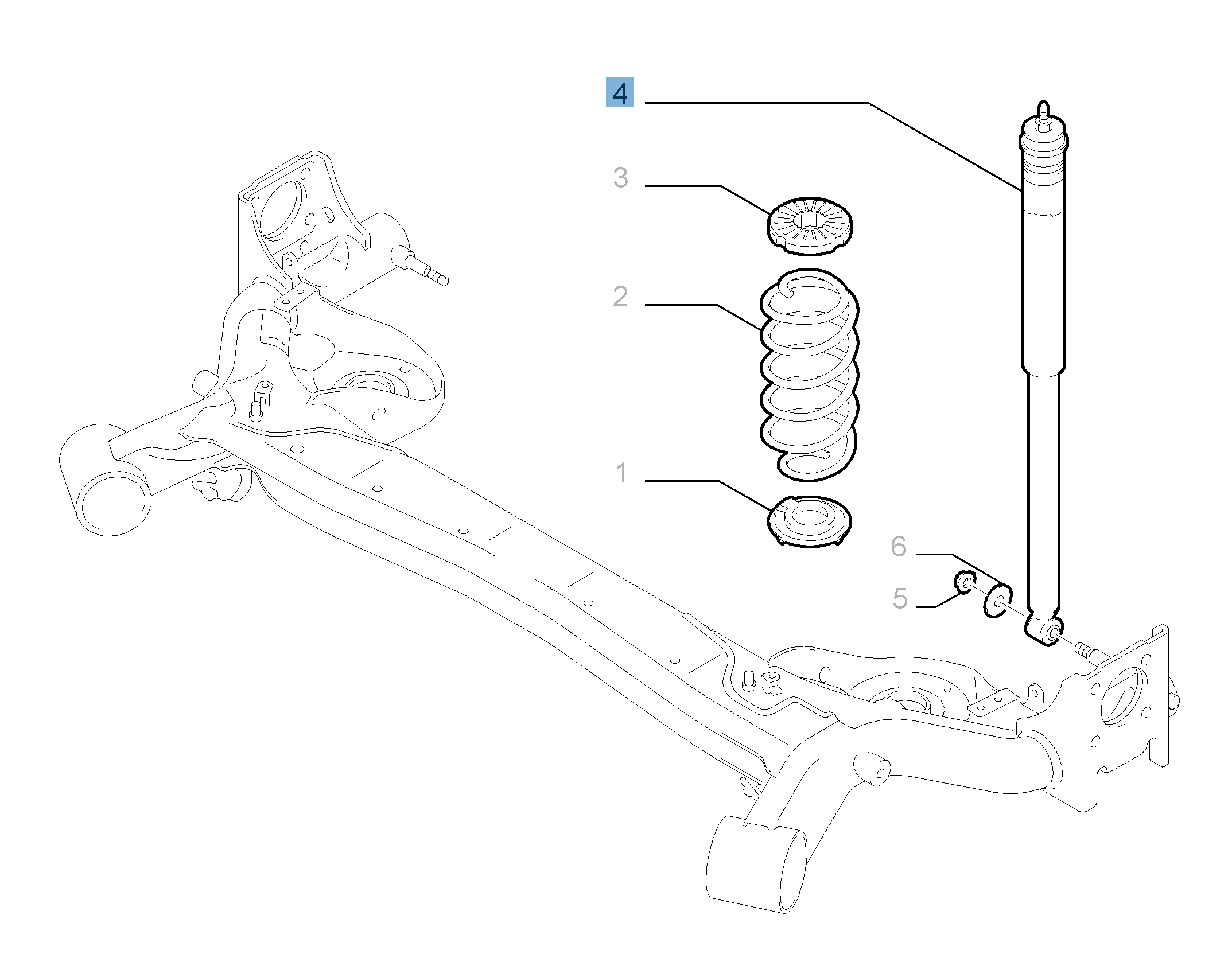 4
3
2
1
6
5