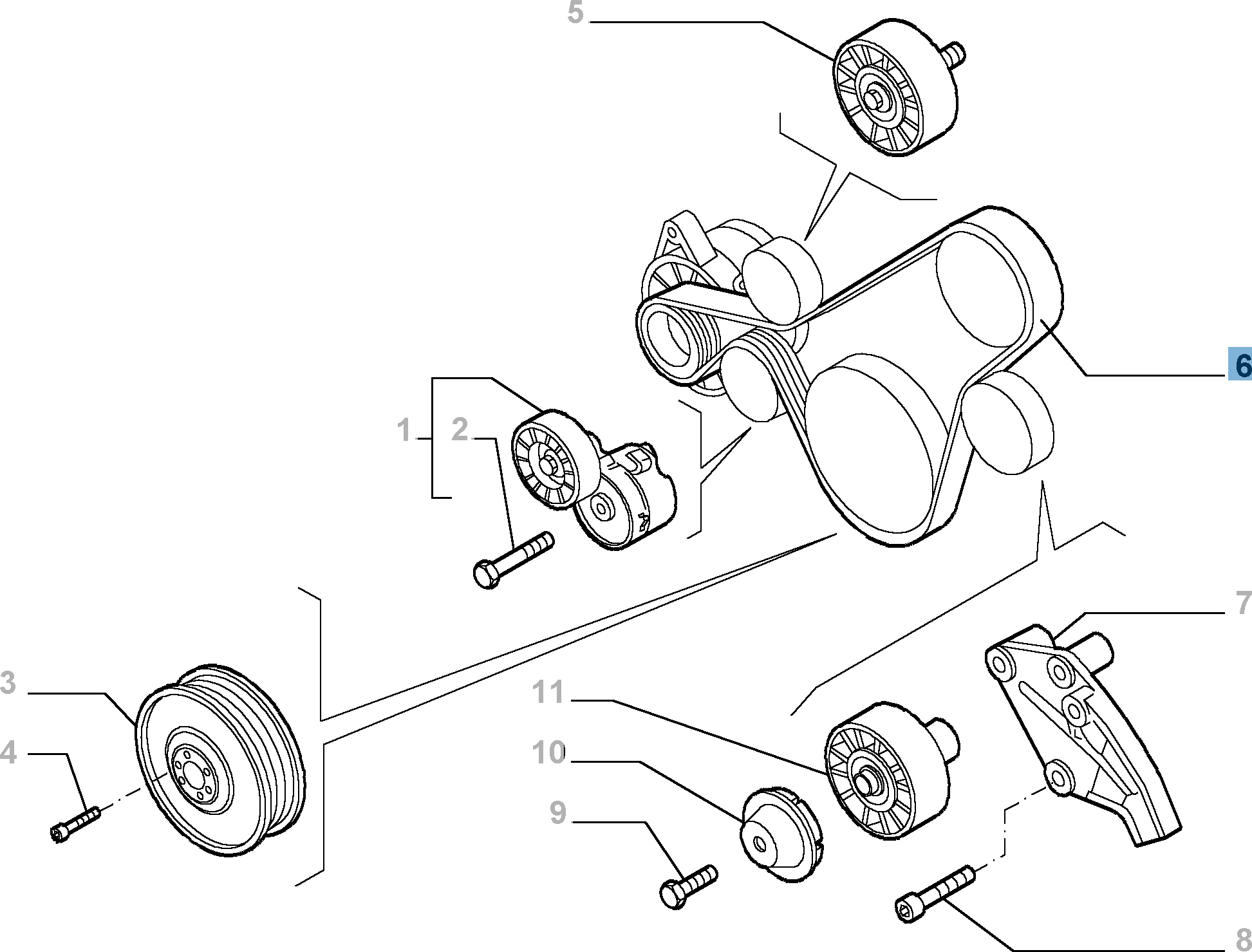 5

6

1
2

7

3

11

4

10

9

8