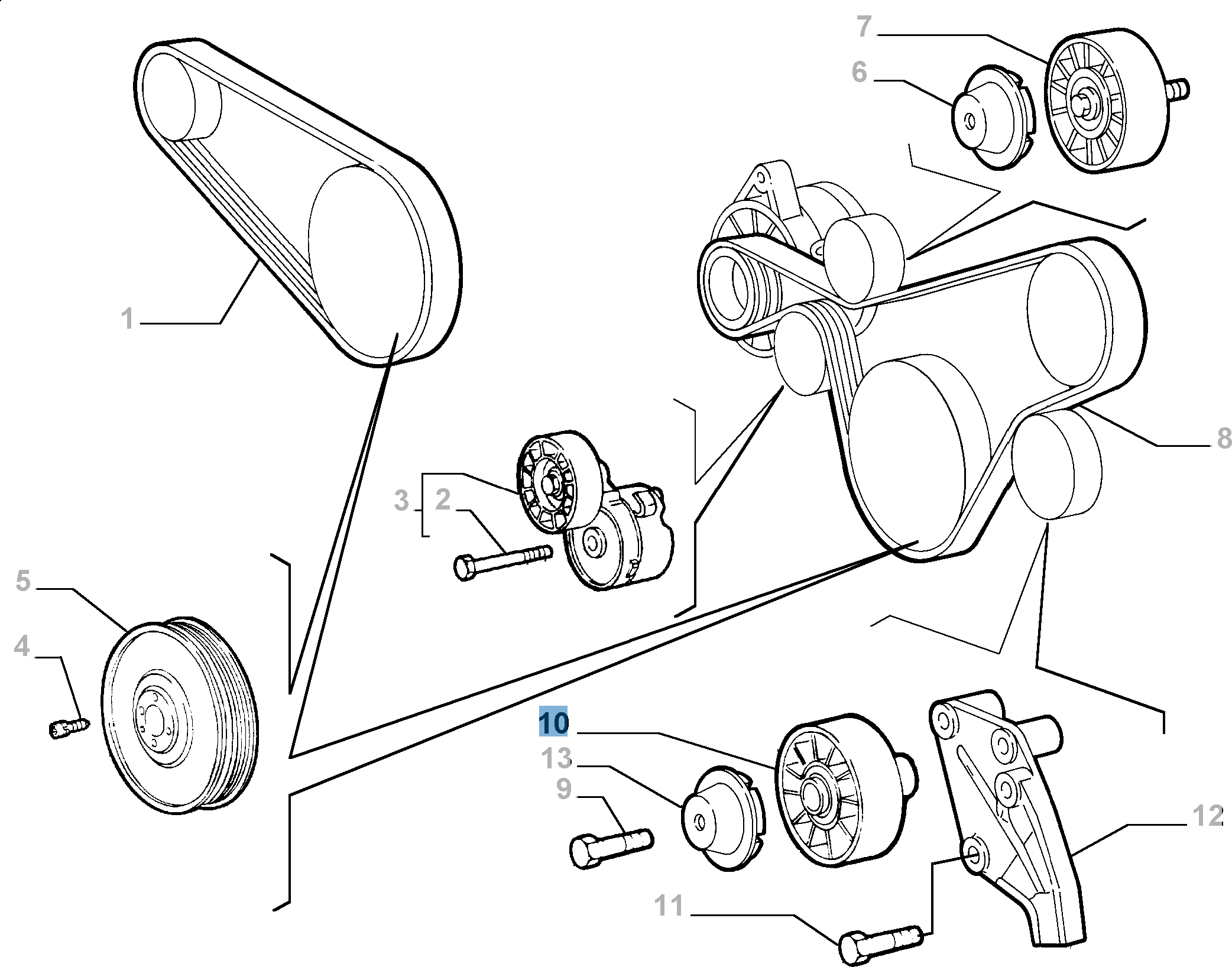 7
6
1
8
3
2
5
4
10
13
9
12
11