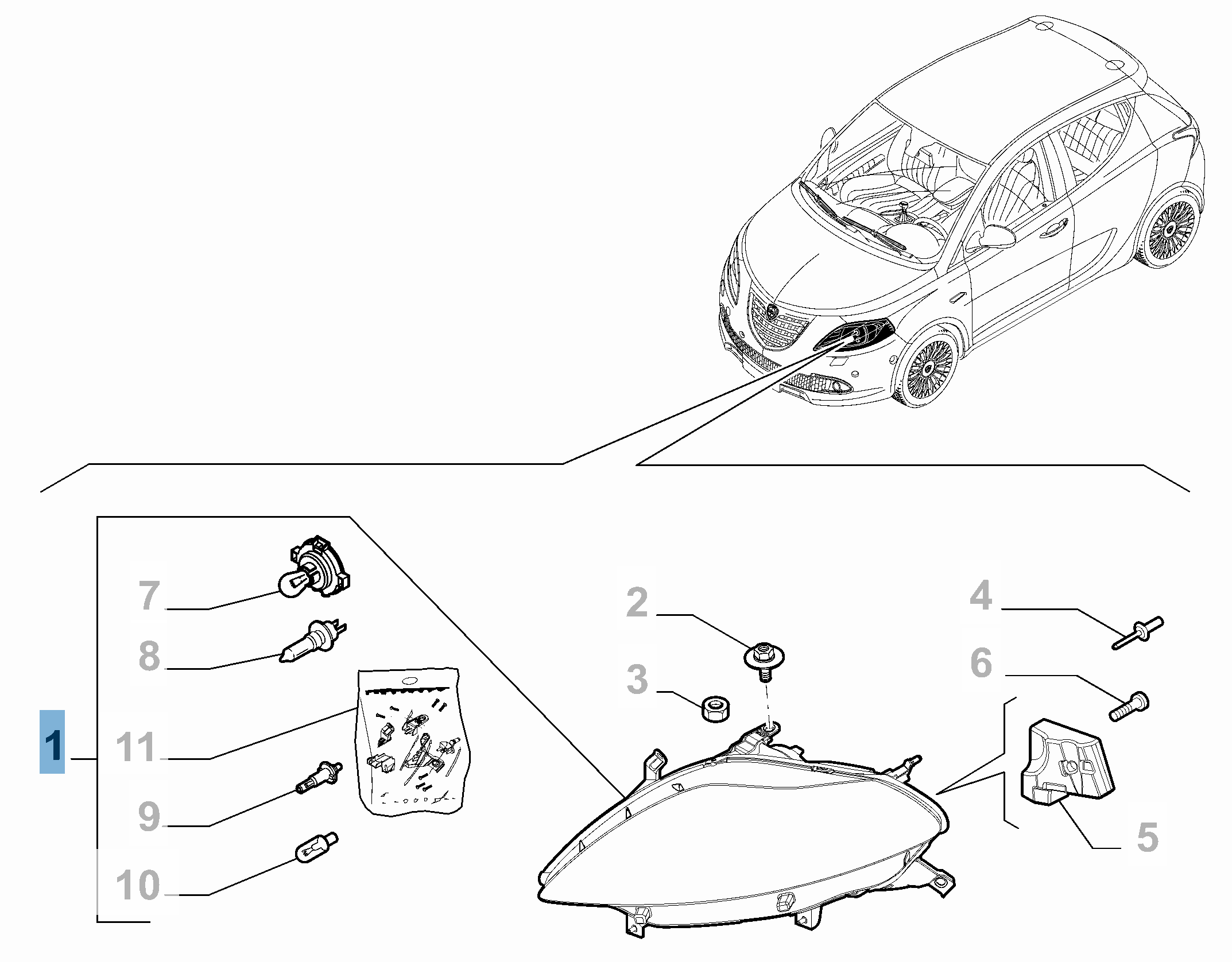 7
8
1
11
9
10
2
3
4
6
5