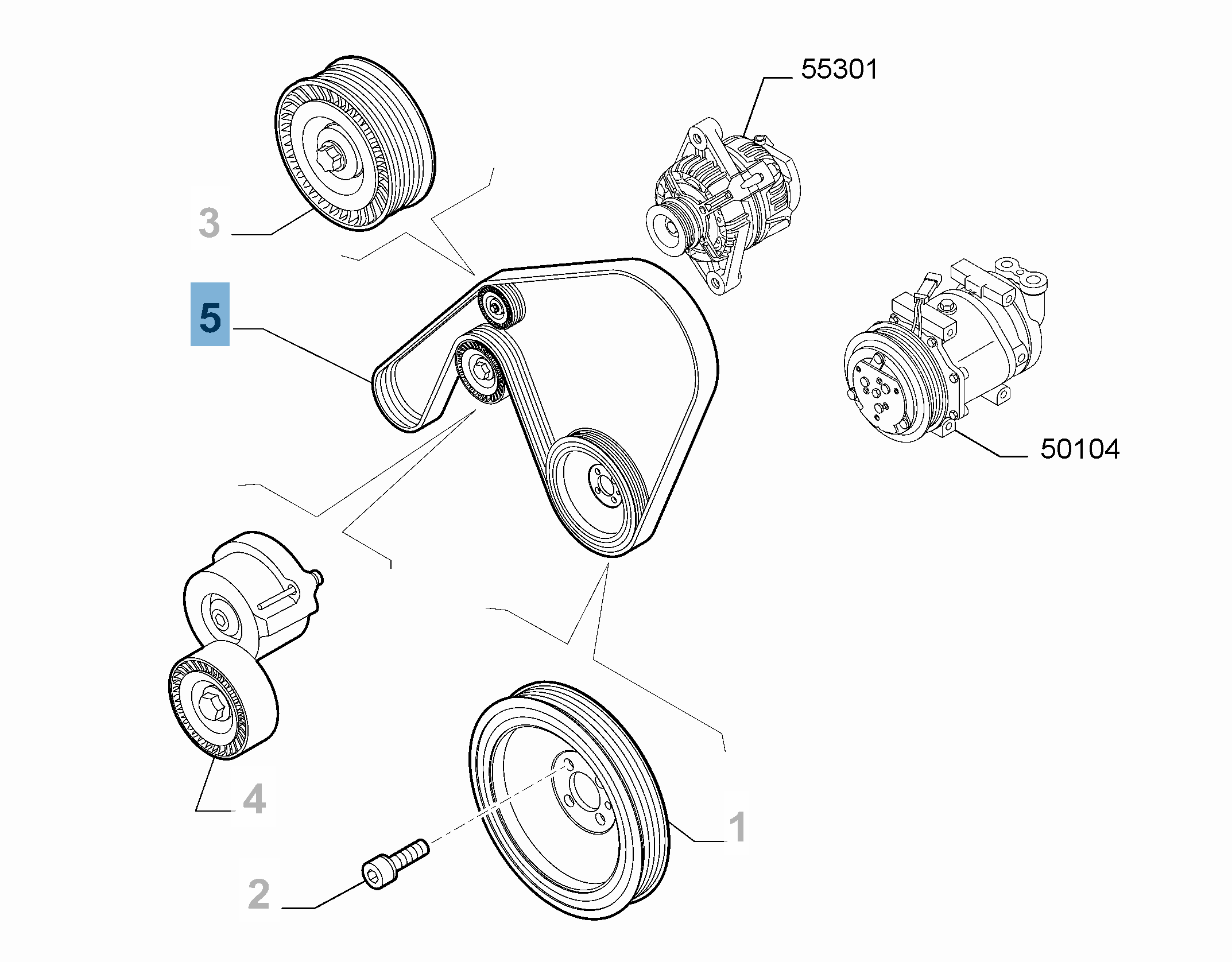 55301

3

5

50104

4

1

2