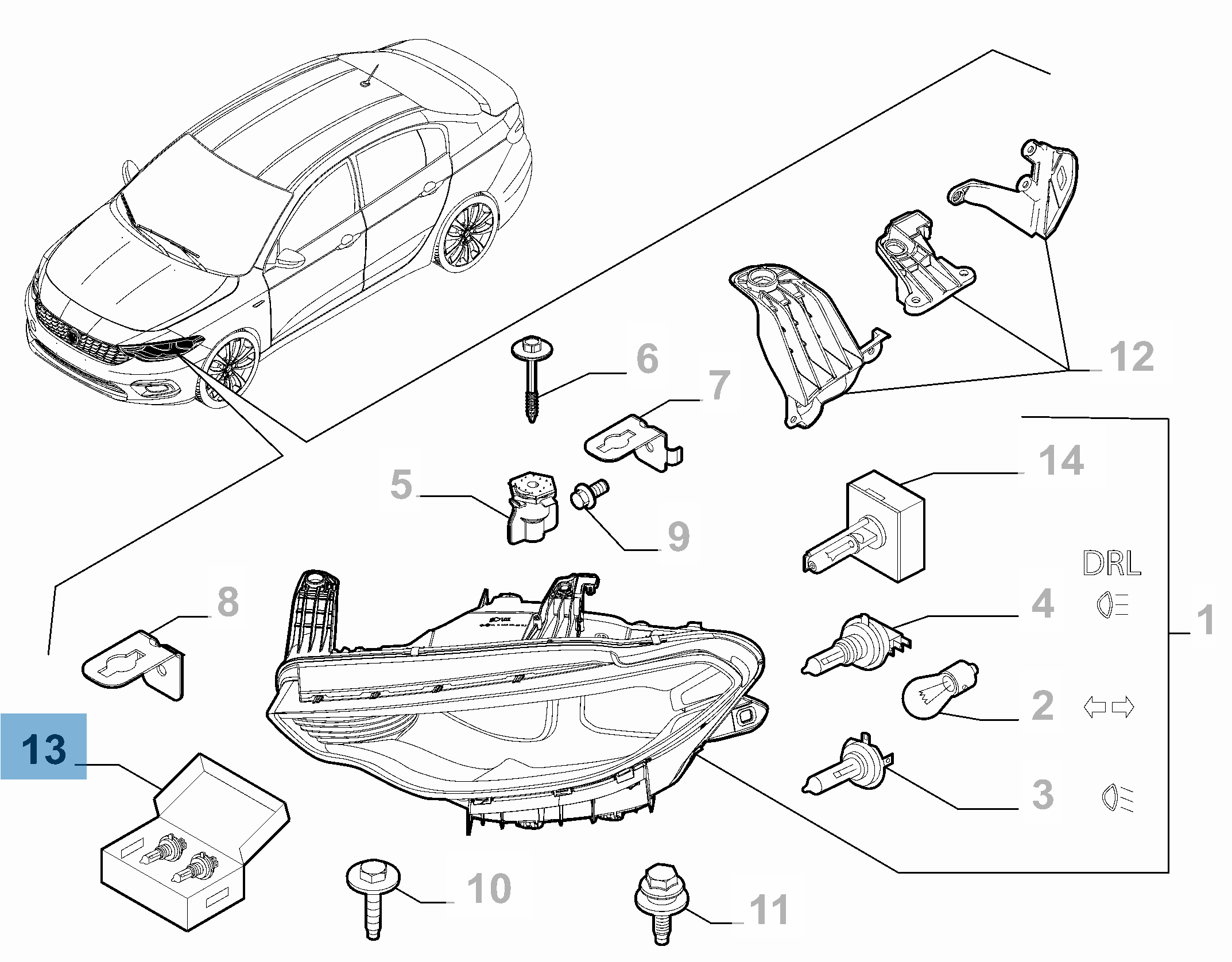 6
7
12
14
5
9
DRL
8
4
1
2
13
3
10
11