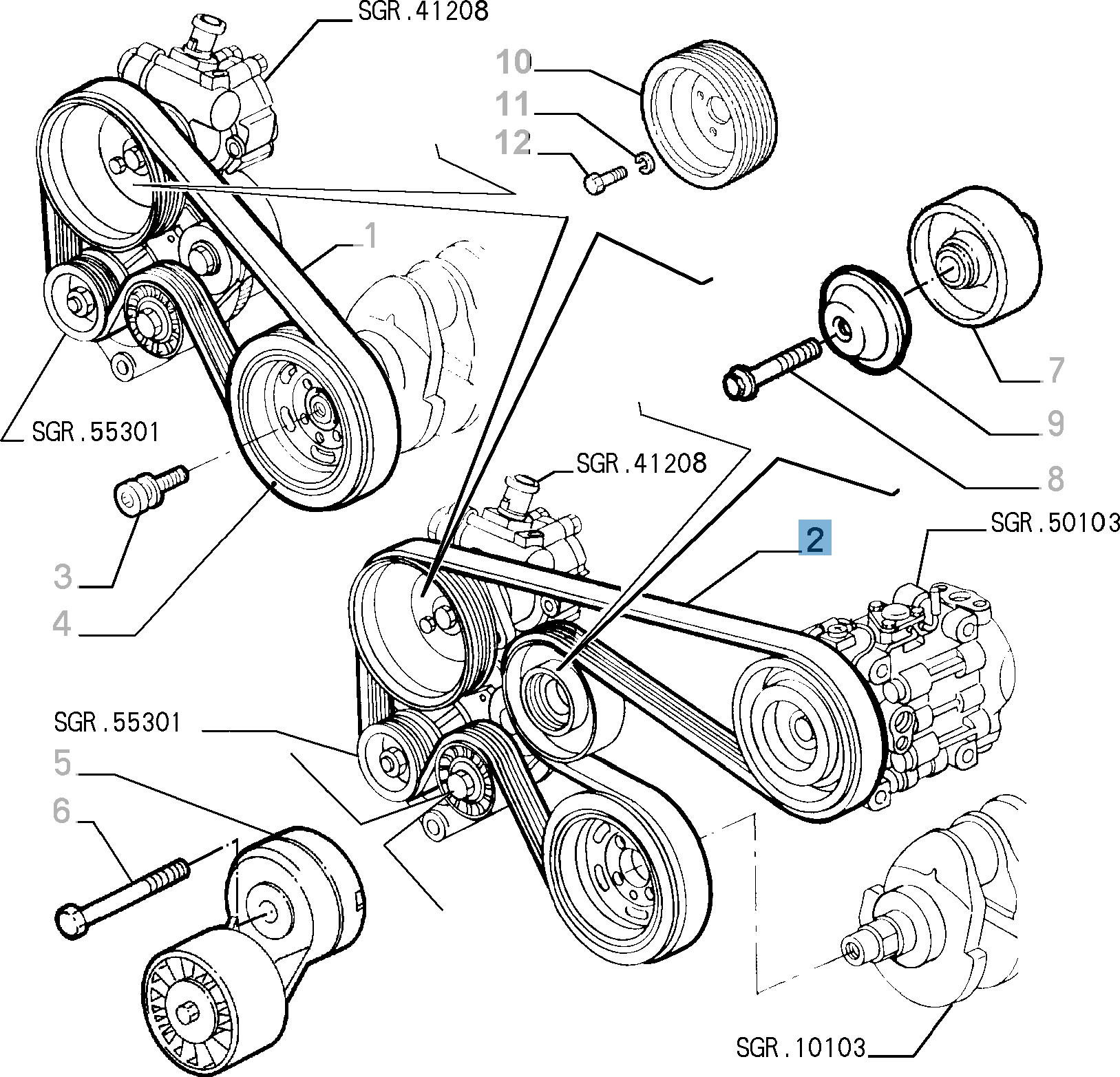 SGR.41208
10
11
12
1
7
9
8
SGR.55301
SGR.41208
3
4
2
SGR.50103
SGR.55301
5
6
SGR.10103