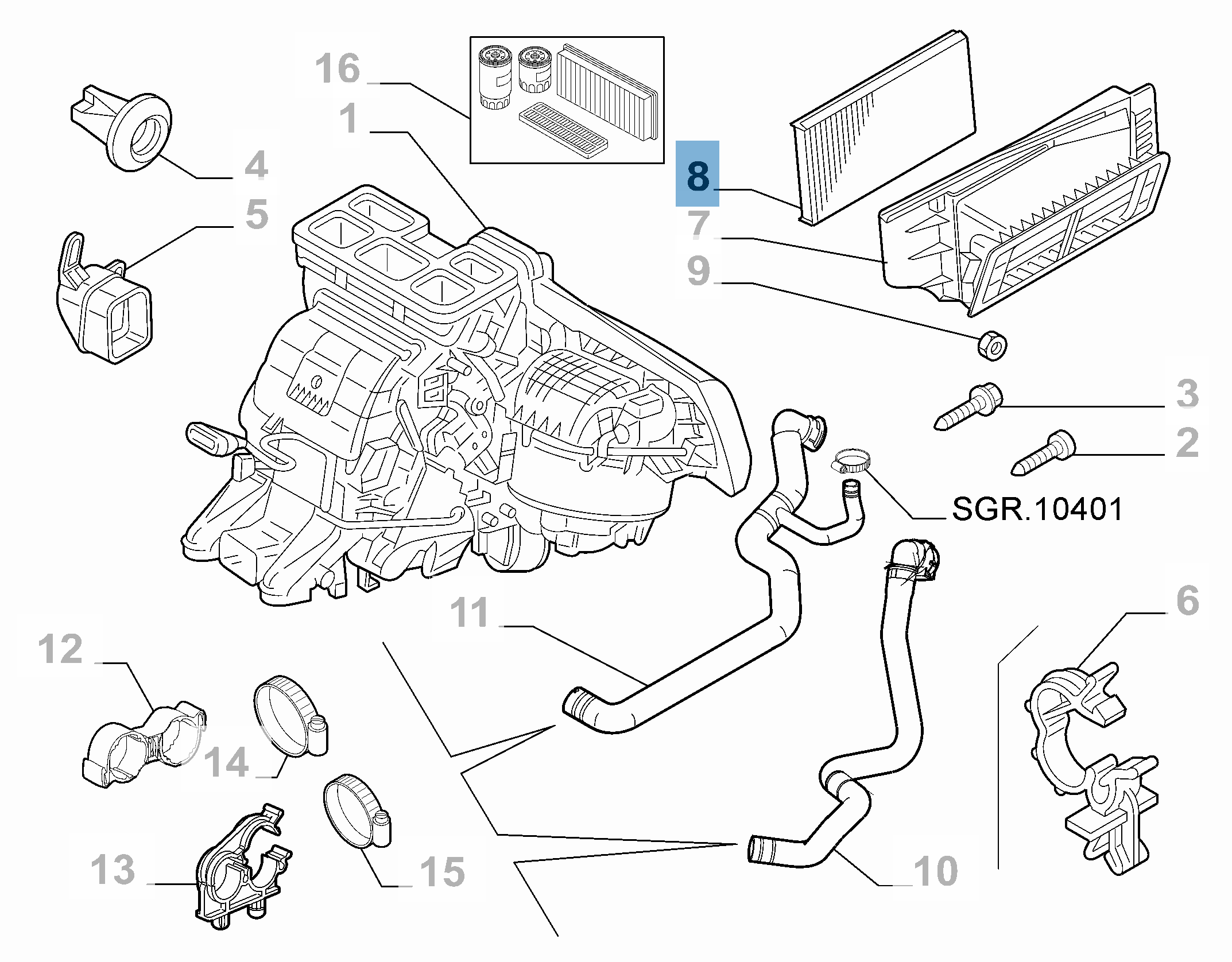 16
1
4
5
8
7
9
3
2
SGR.10401
11
6
12
14
13
15
10