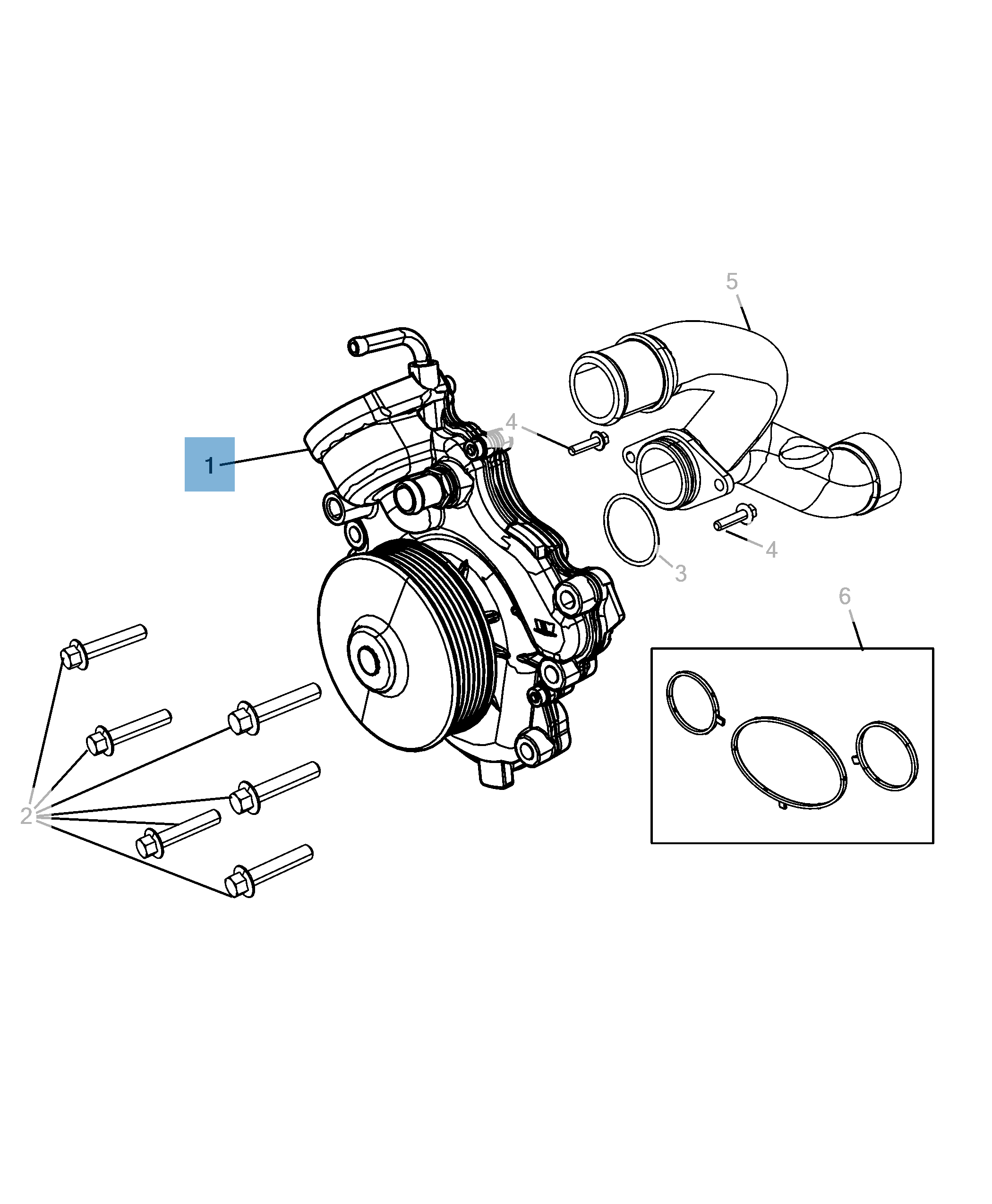 5
4
1
4
3
6
2