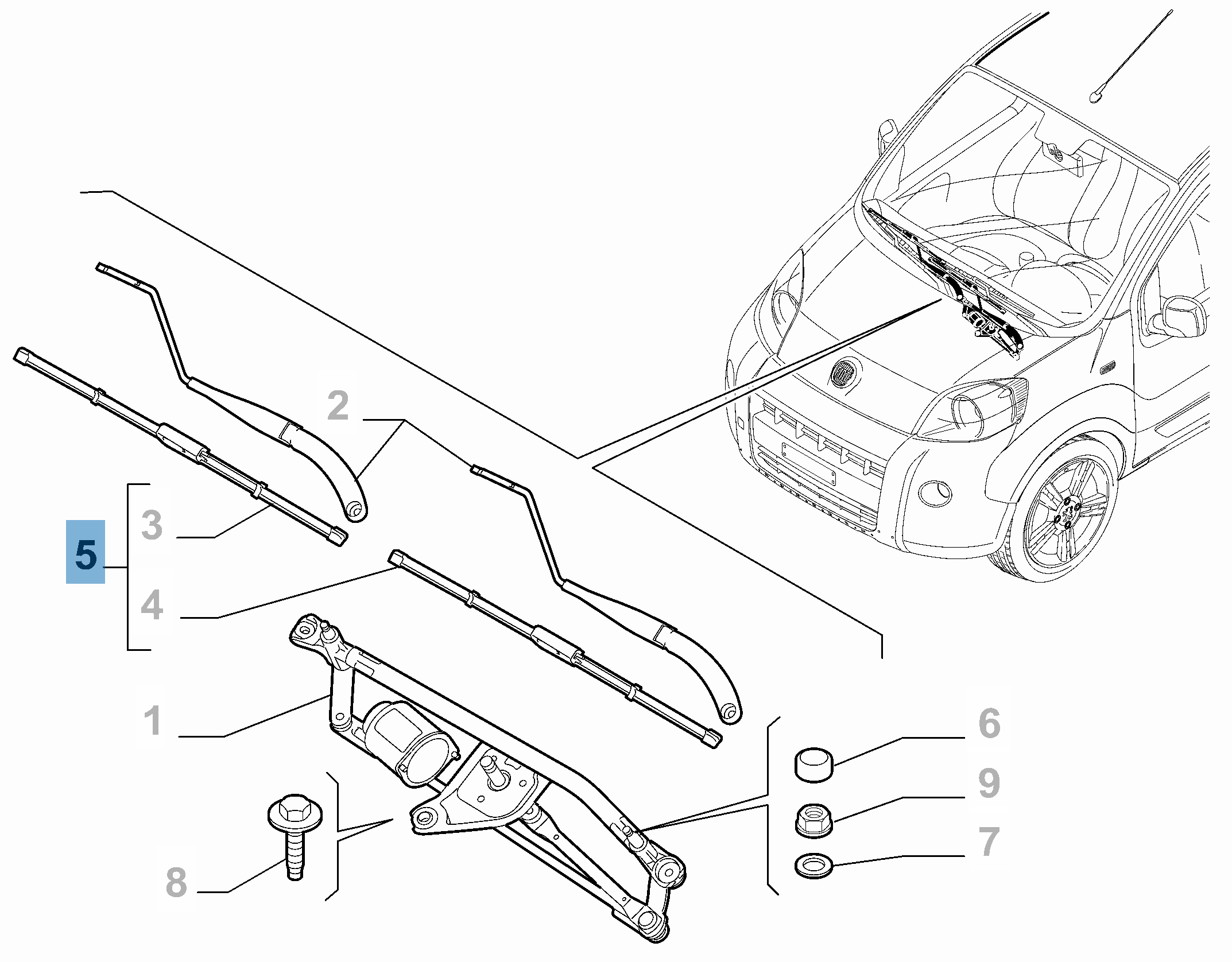 2
3
5
4
1
6
9
7
8