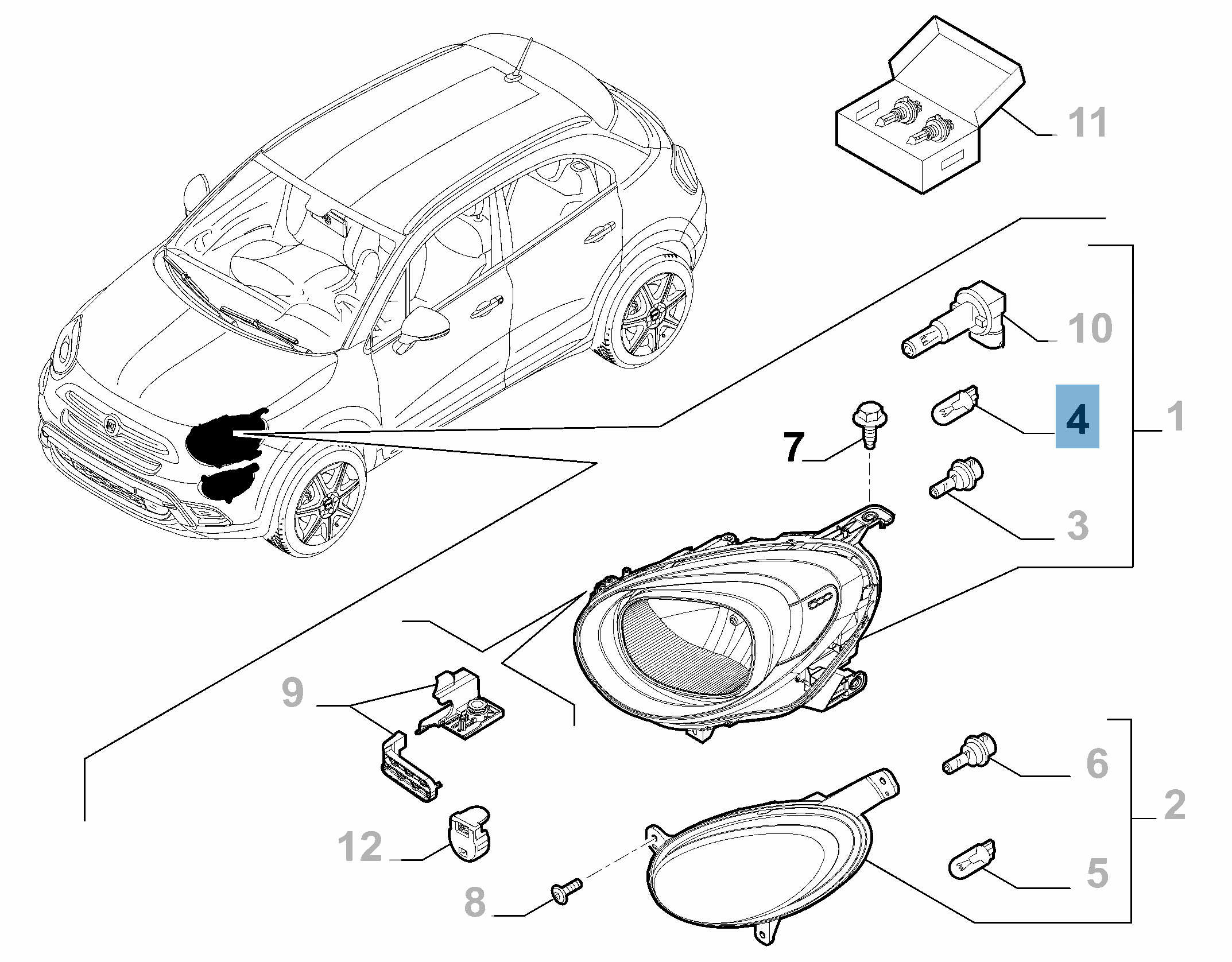 11

10

4

1

7

3

9

6

2

12

5

8