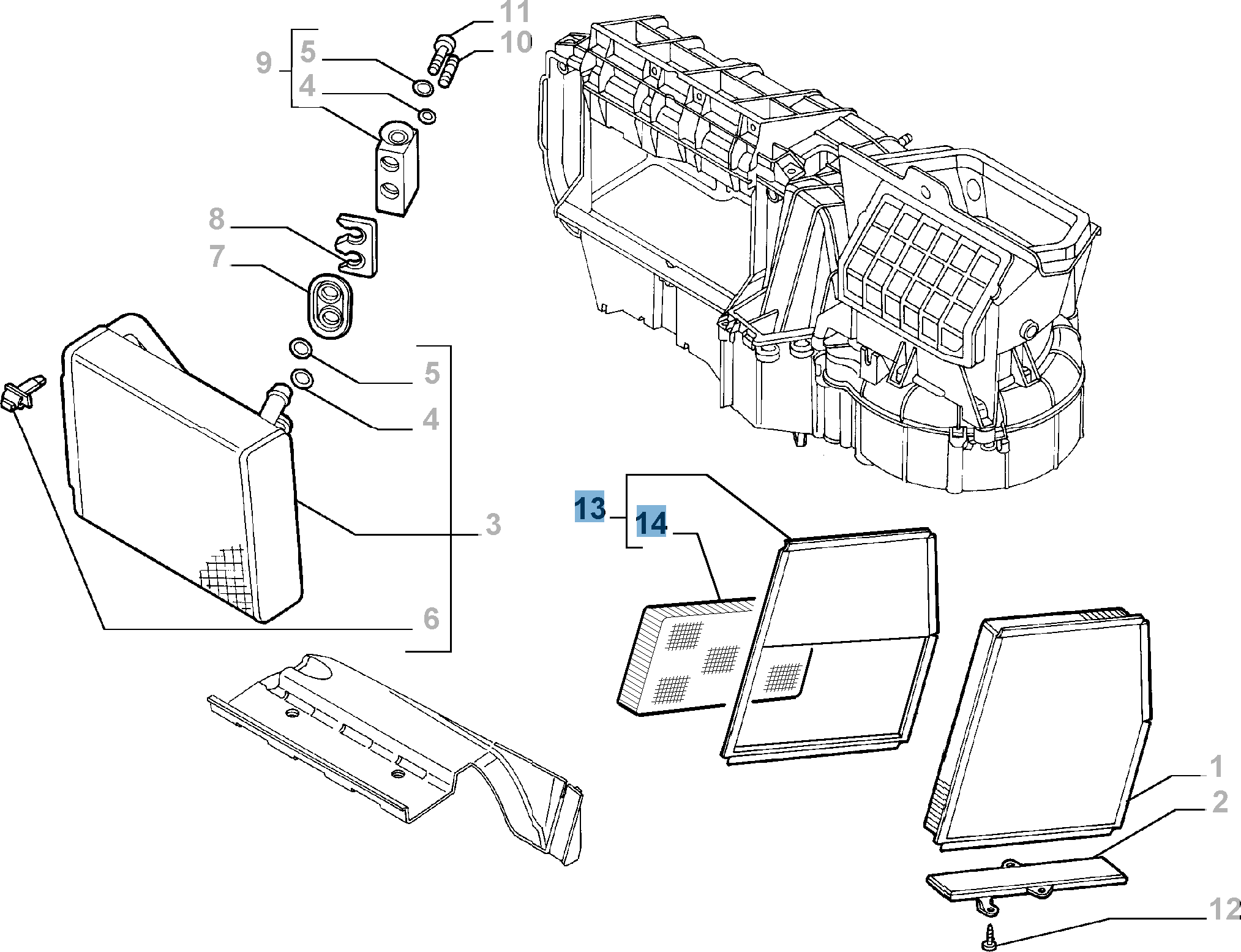 11
10
9
5
4
8
7
5
4
3
6
13
14
1
2
12