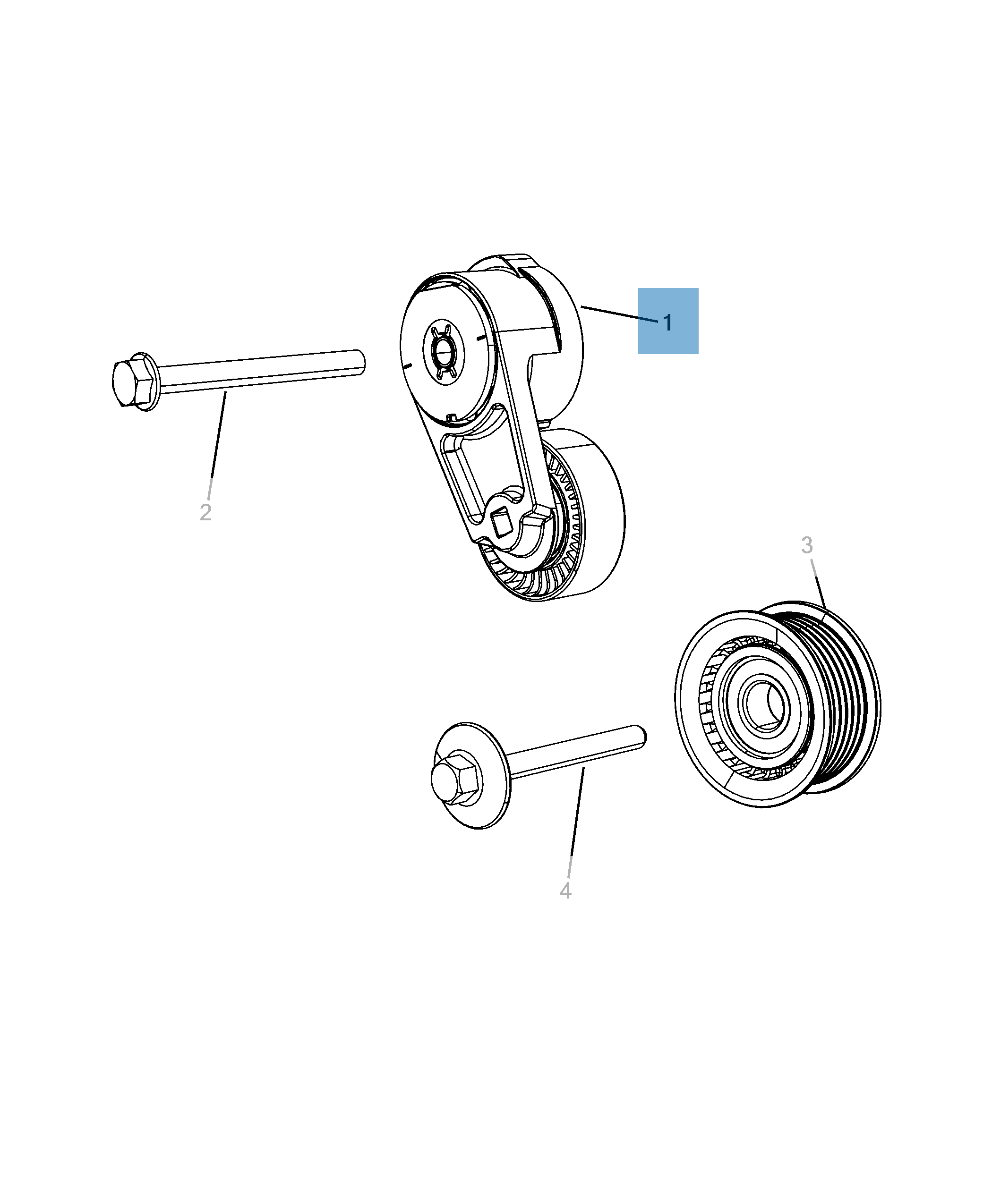 1

2

3

4