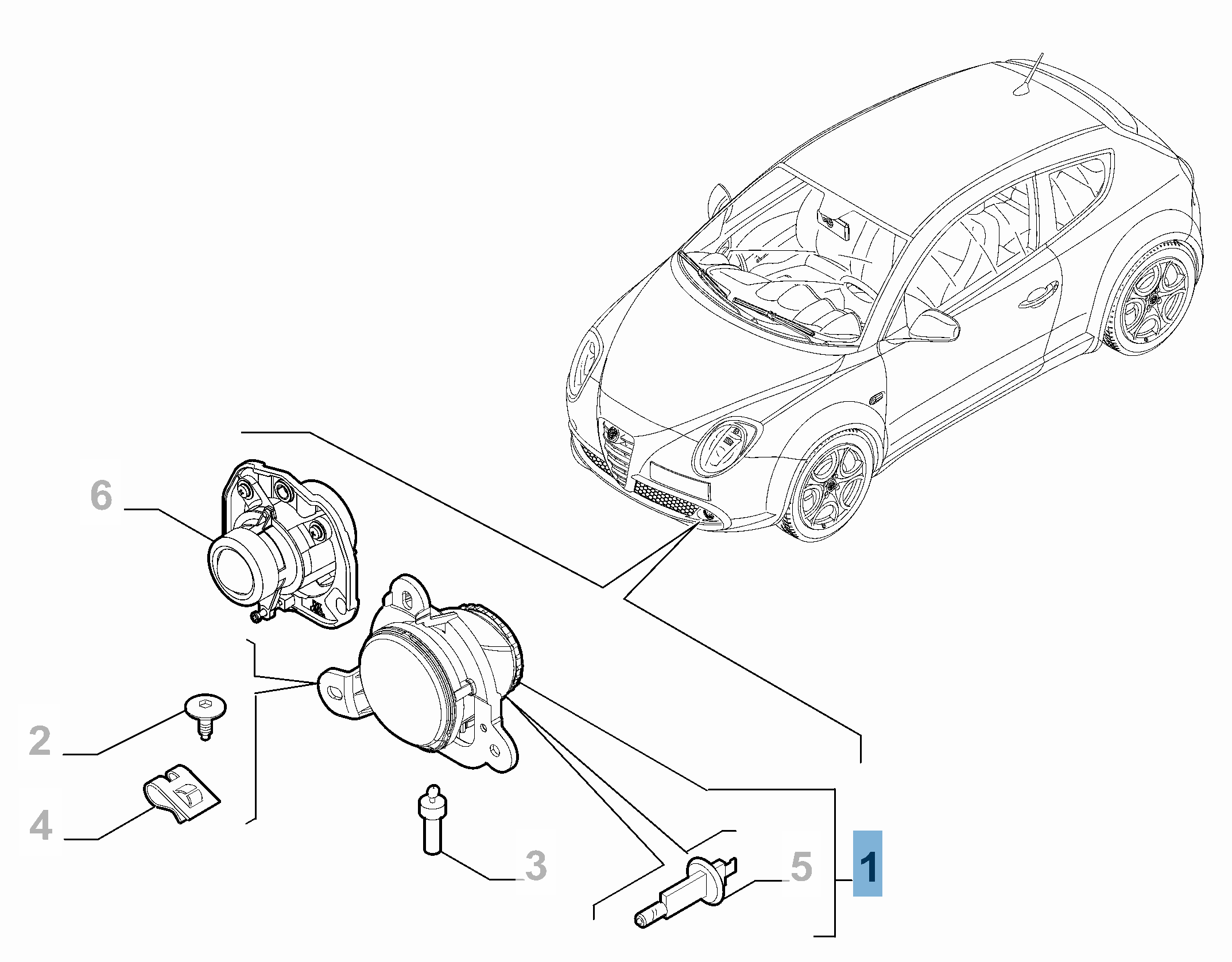 6
2
4
3
5
1