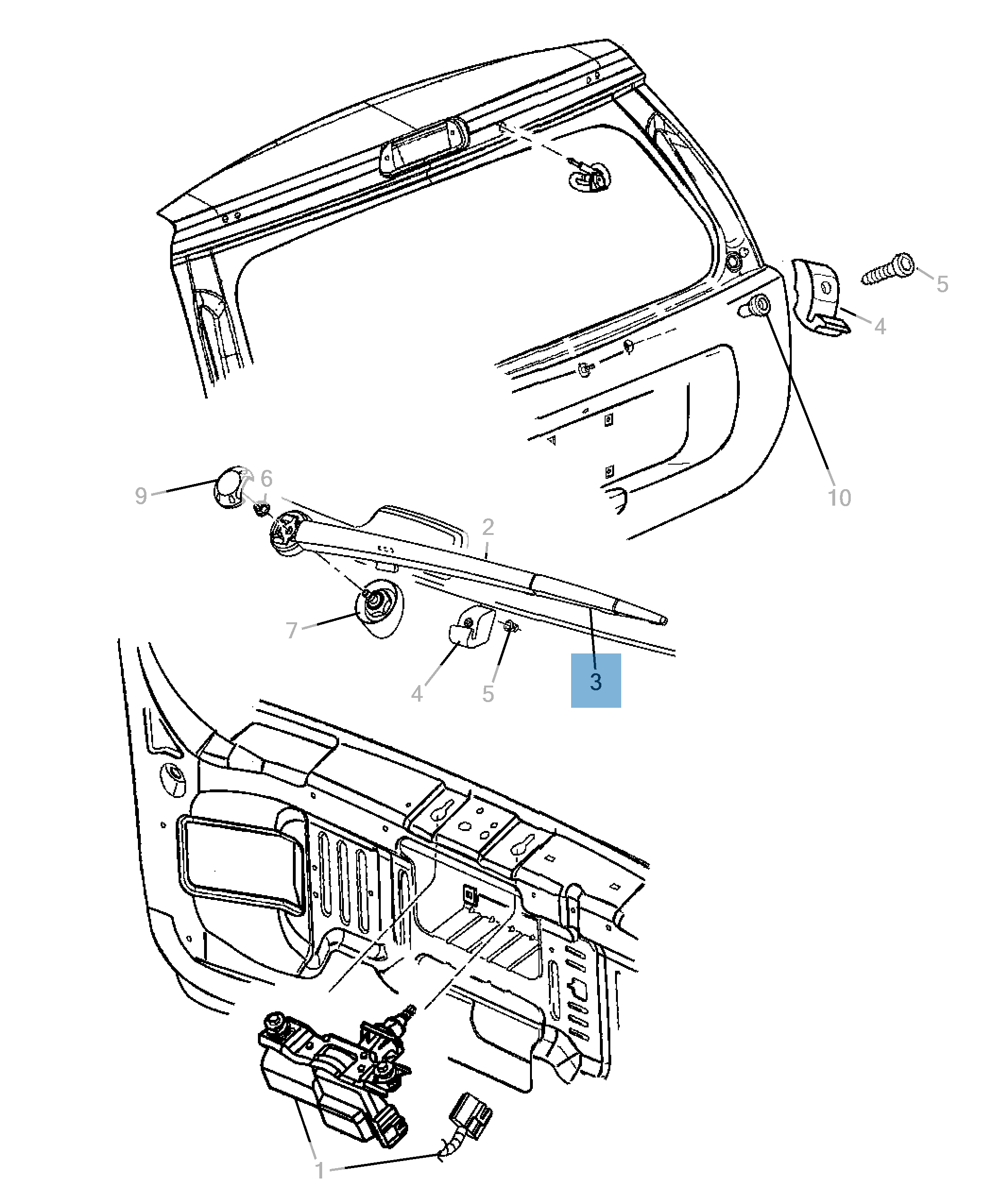 5
4
10
9
6
2
7
4
5
3
1