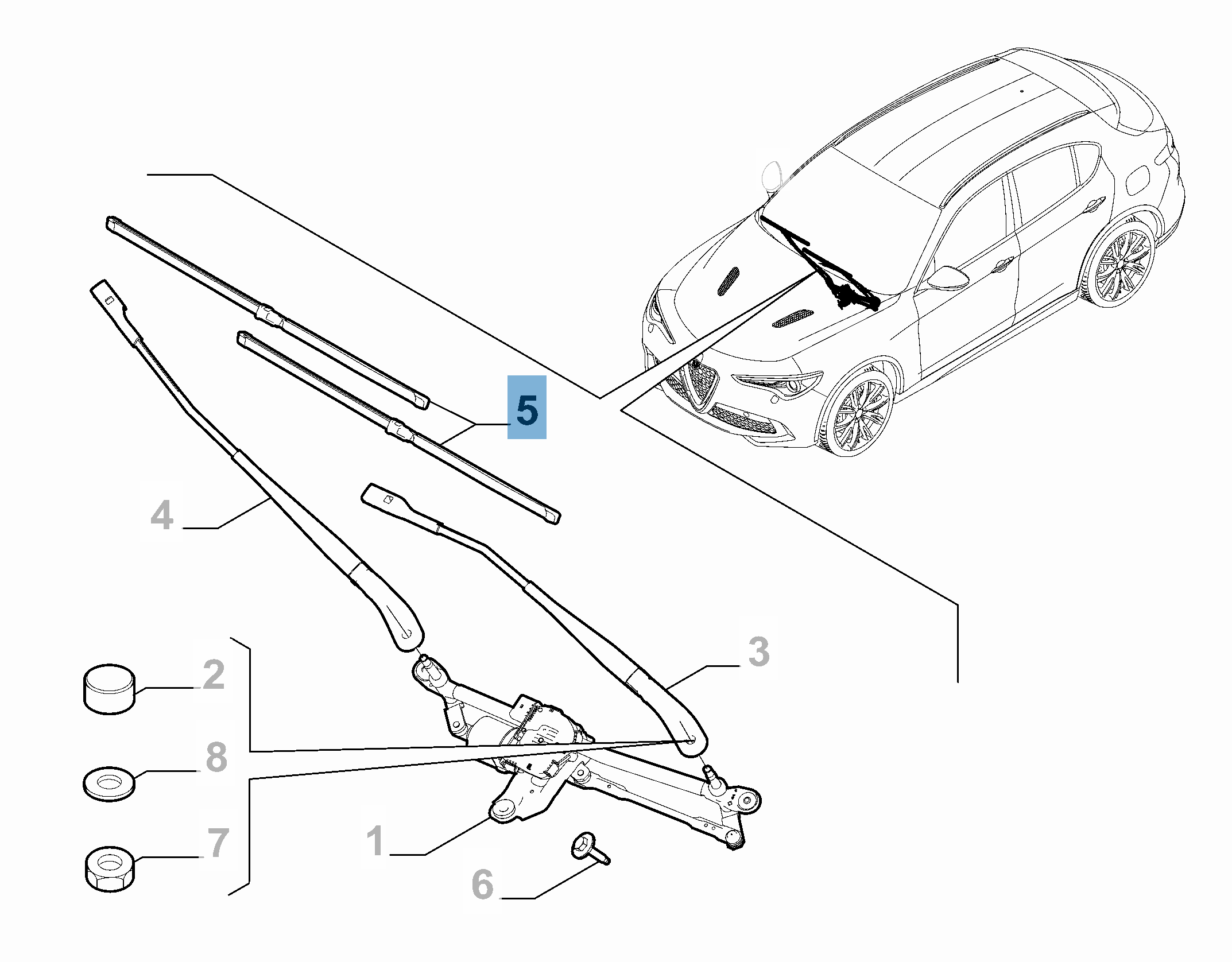 5
4
3
2
8
7
1
6