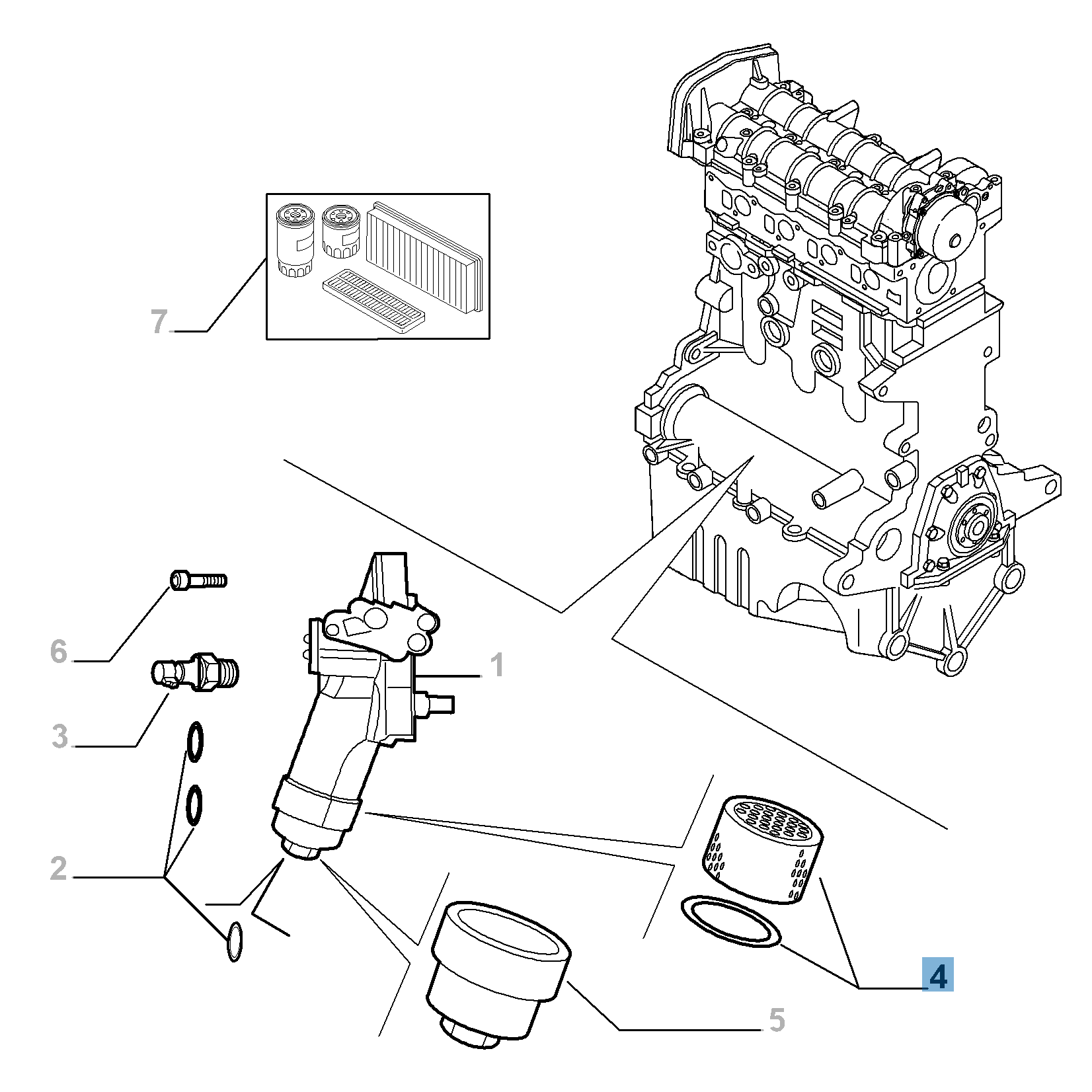 7
6
1
3
2
4
5