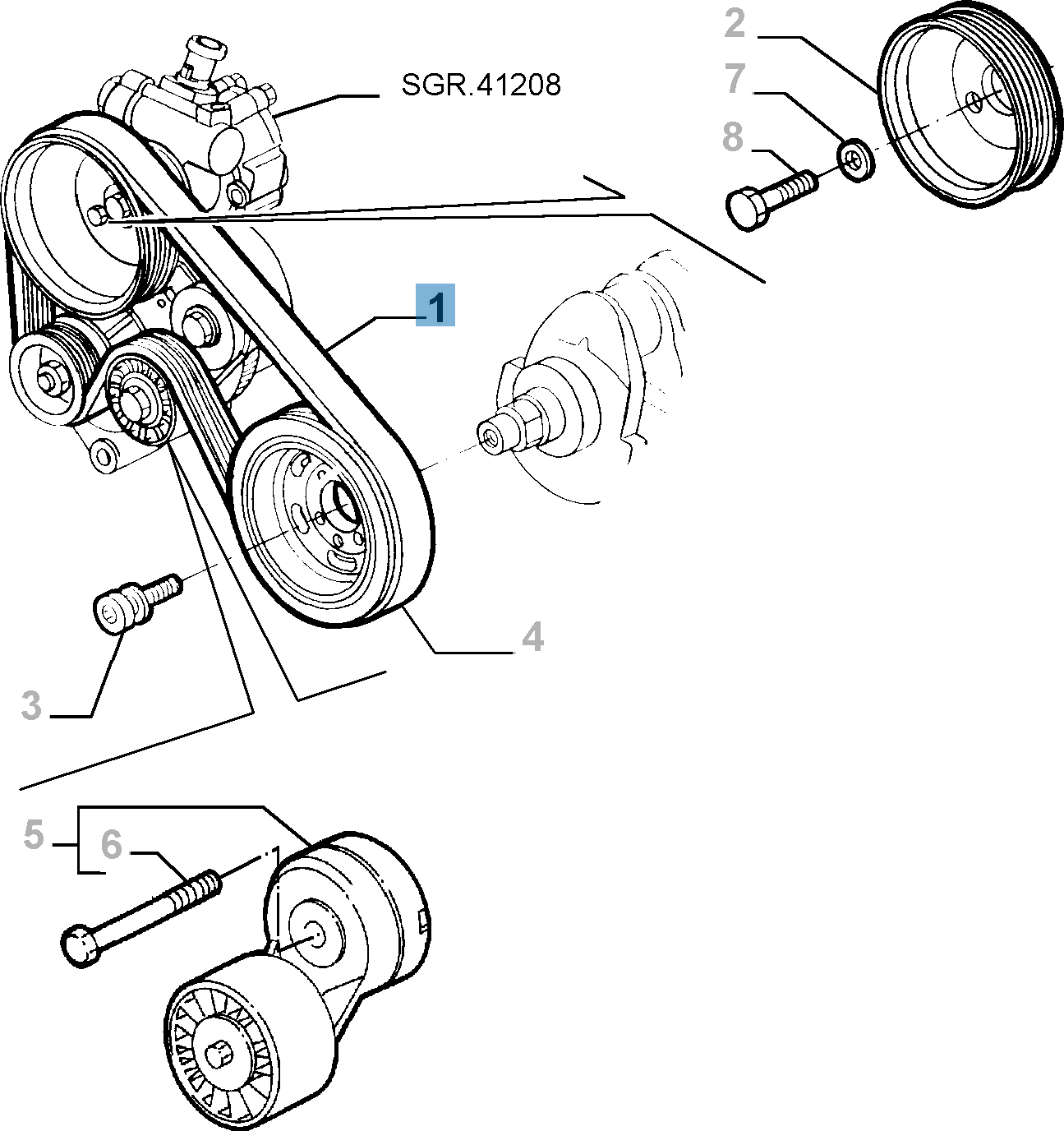 SGR.41208

2

7

8

1

4

3

5

6