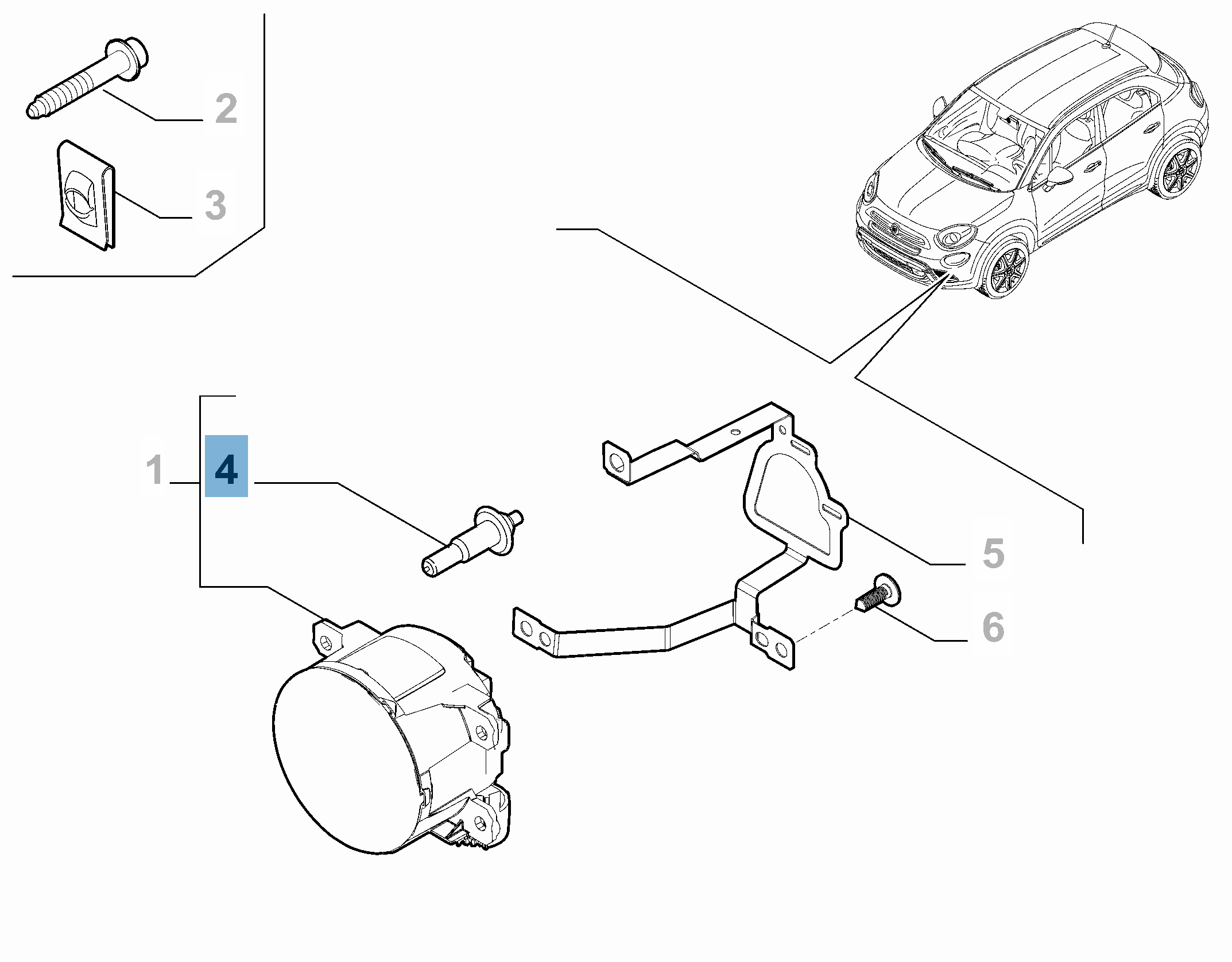 2
3
1
4
5
6