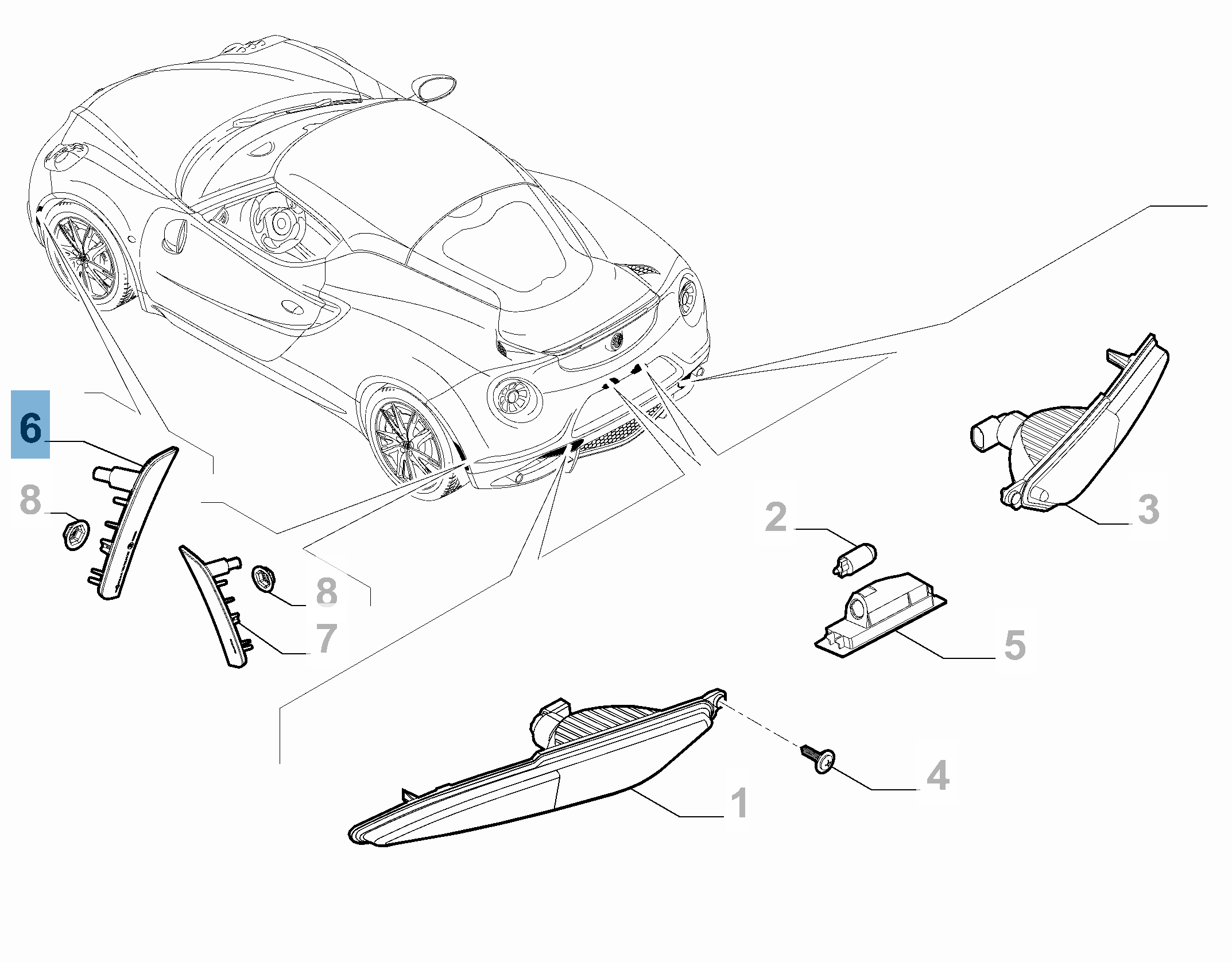 6
8
8
7
2
3
5
4
1