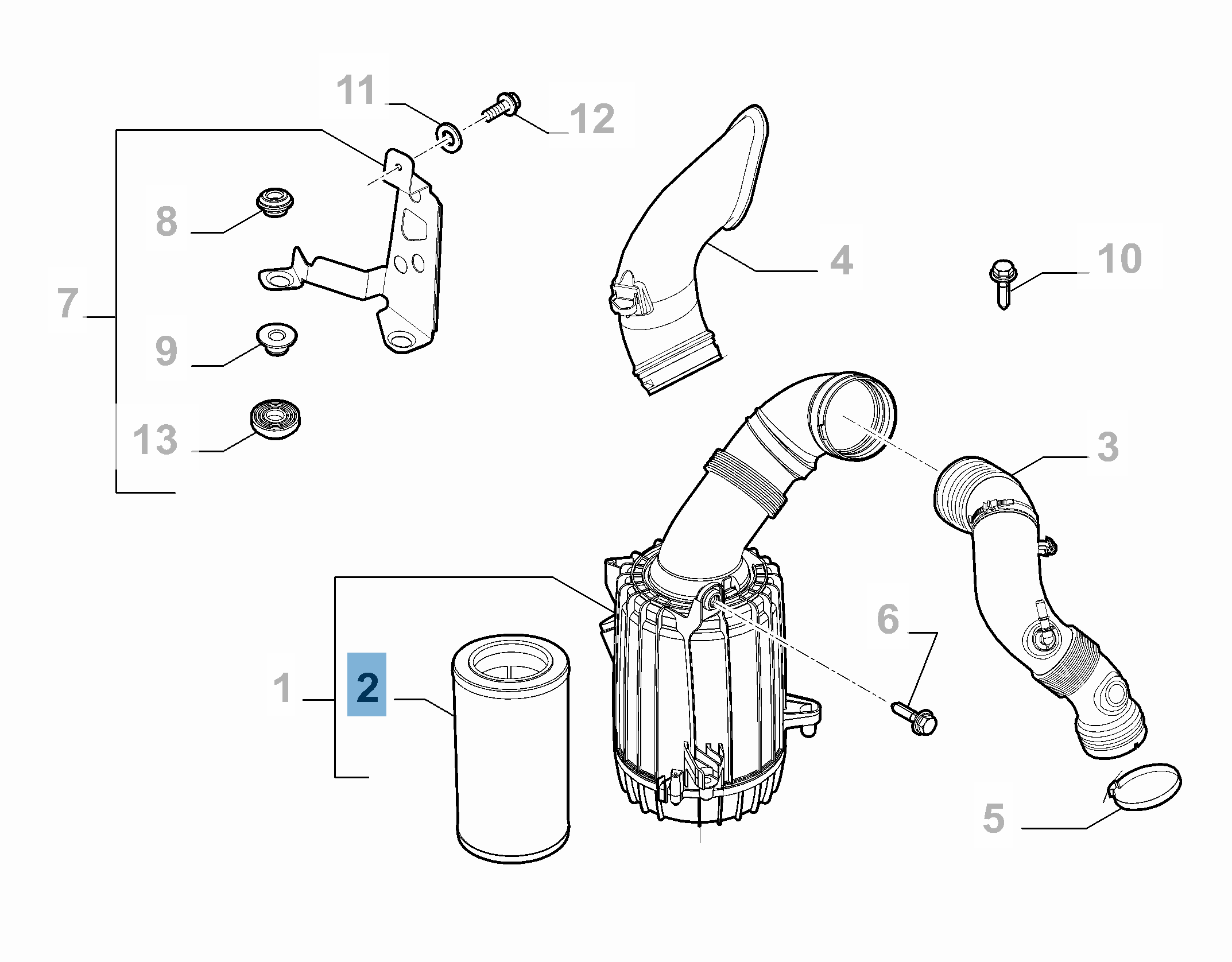 11
12
8
4
10
7
9
13
3
6
1
2
5