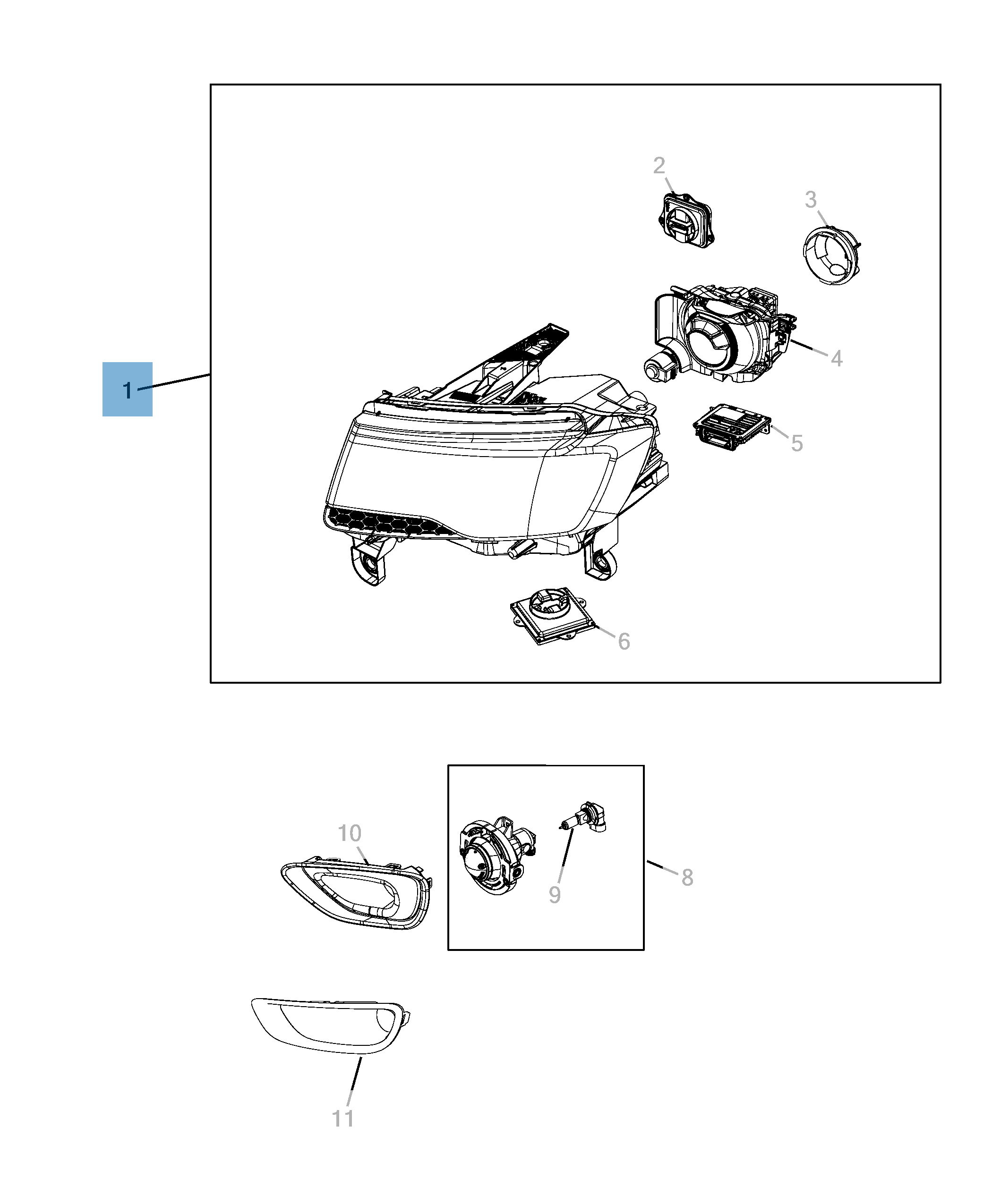 1
2
3
4
5
6
10
9
8
11