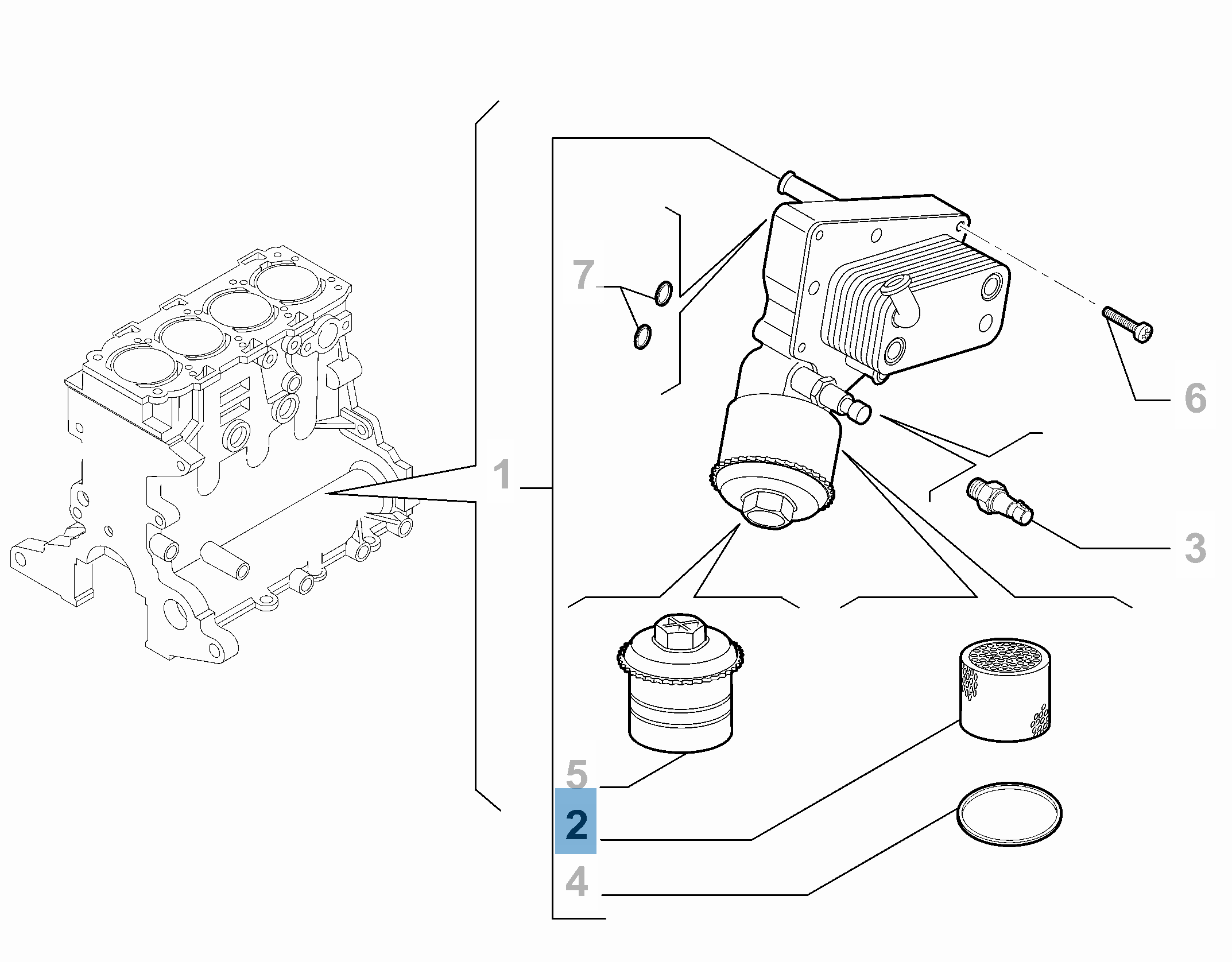 7
6
1
3
5
2
4