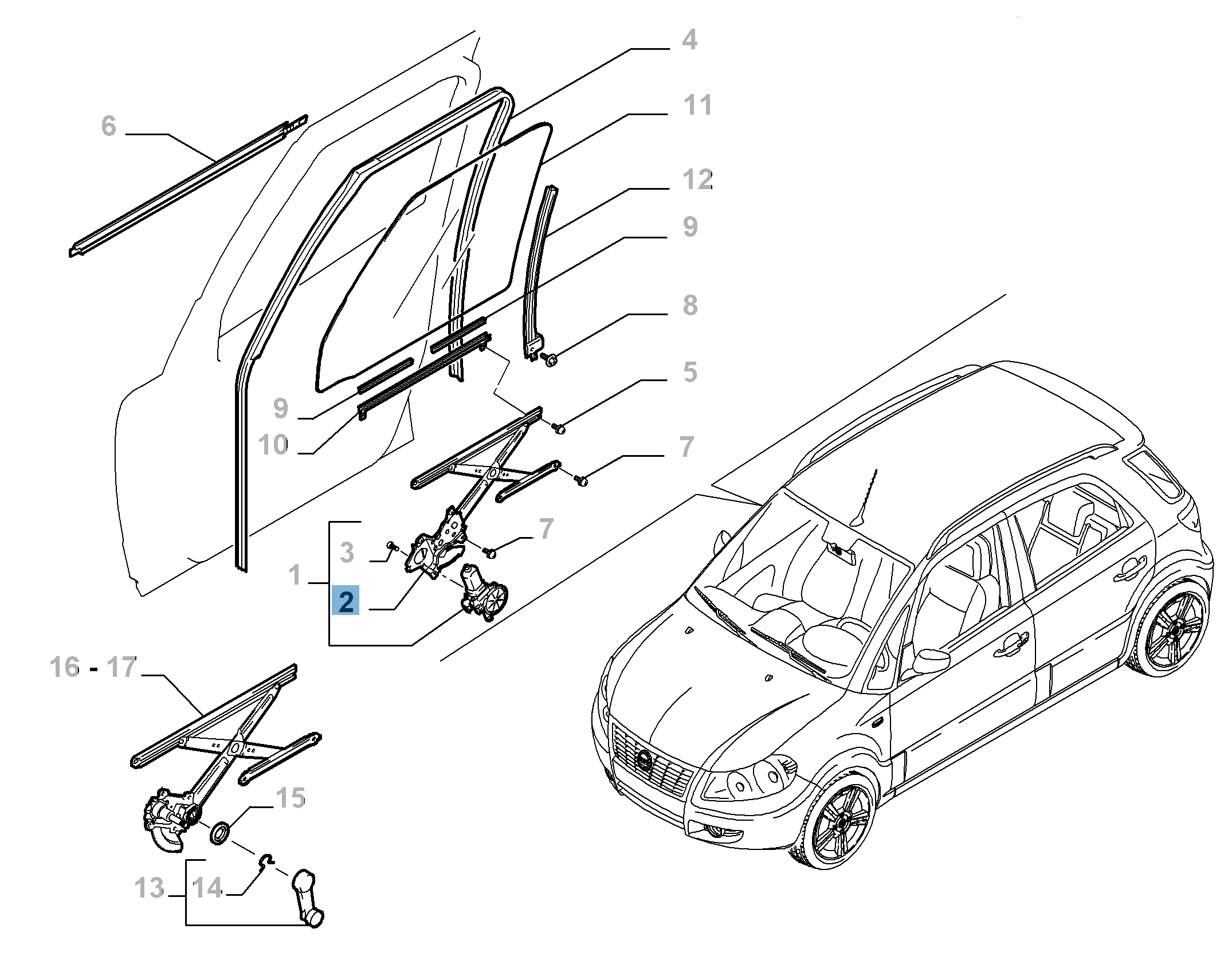 4
11
6
12
9
8
5
9
10
7
7
3
1
2
16 - 17
15
13
14