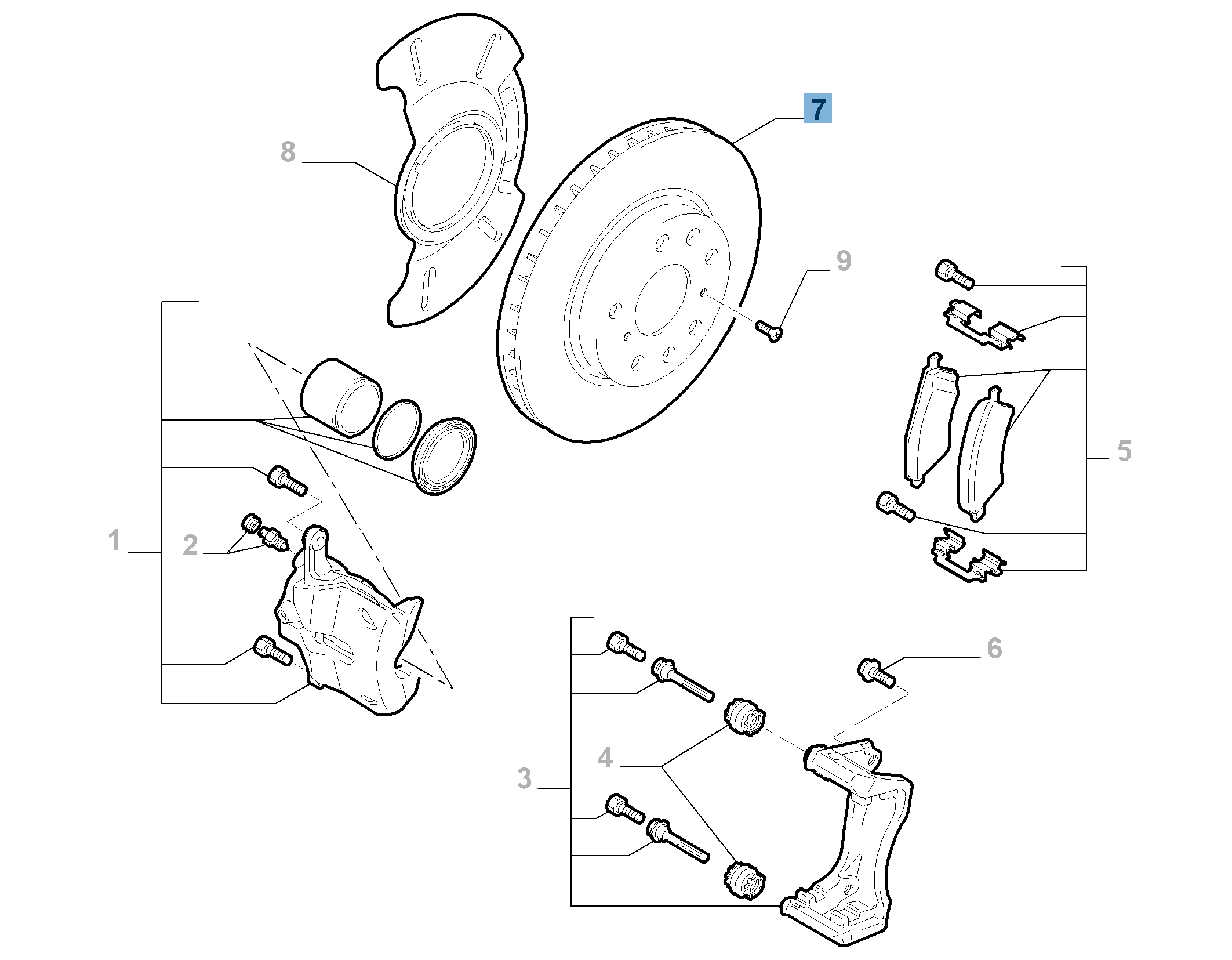 7
8
9
5
1
2
6
4
3