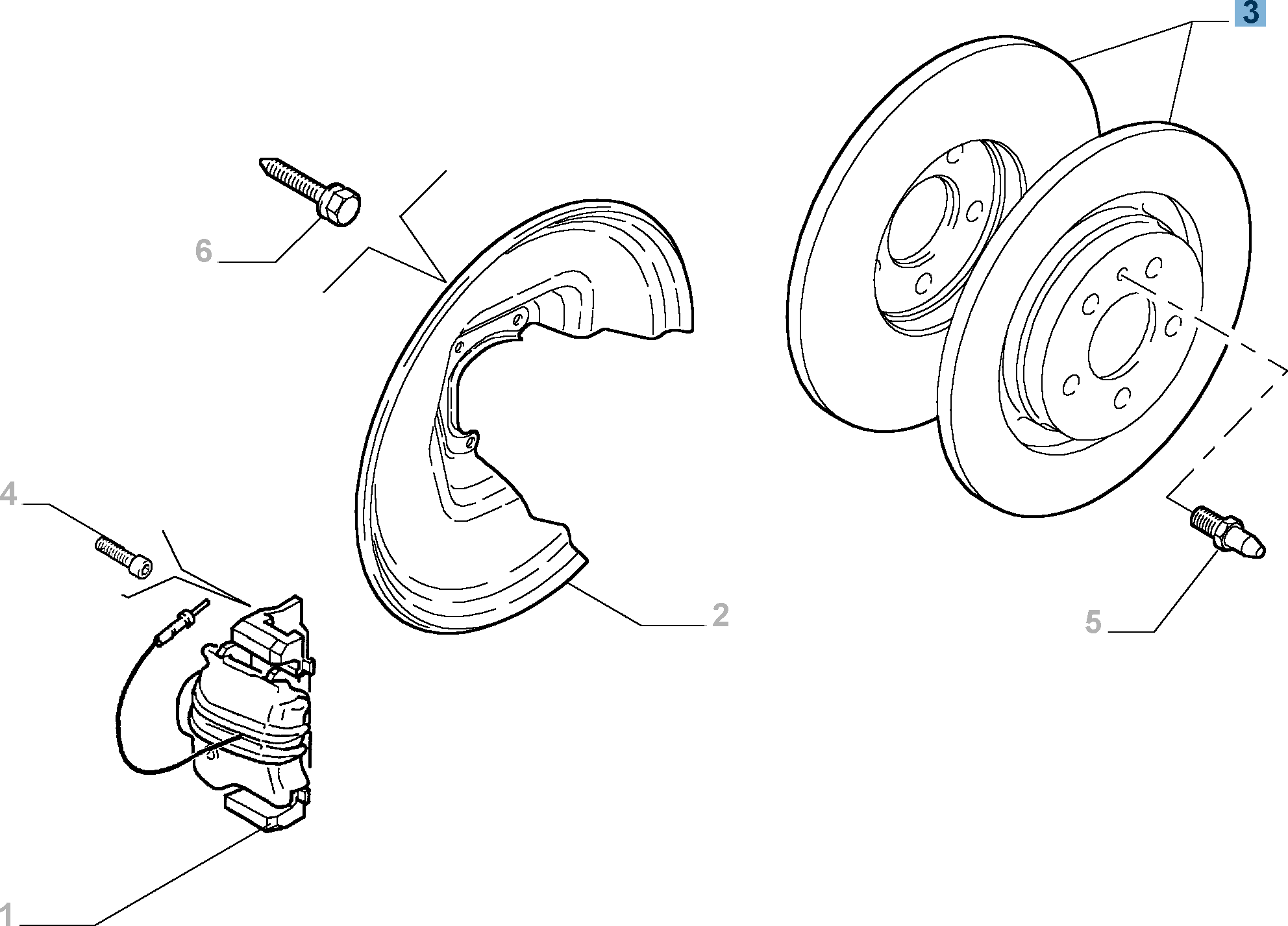 3
6
4
2
5
1