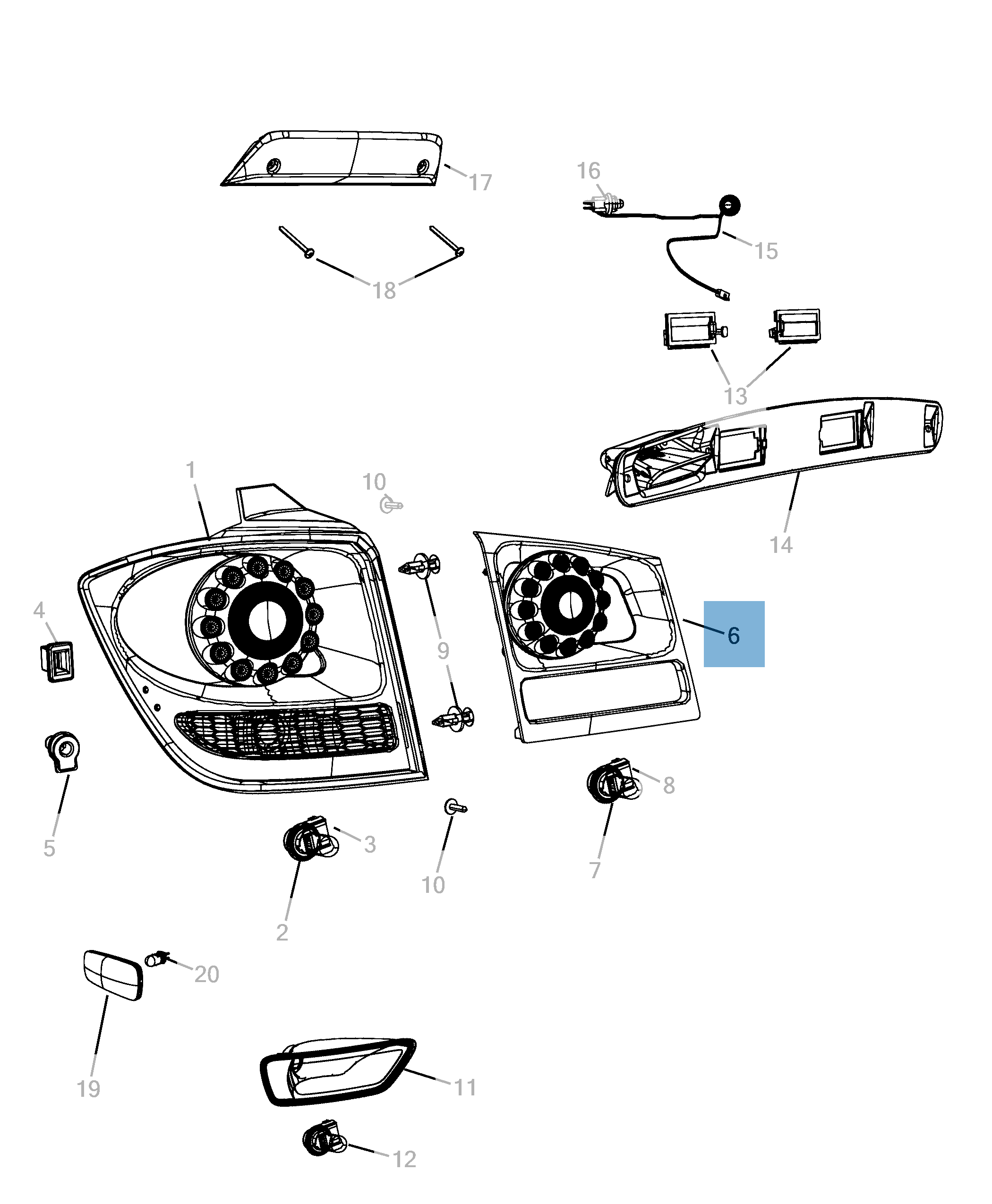 17
16
15
18
13
14
1
10
4
9
6
5
8
3
10
7
2
20
19
11
12