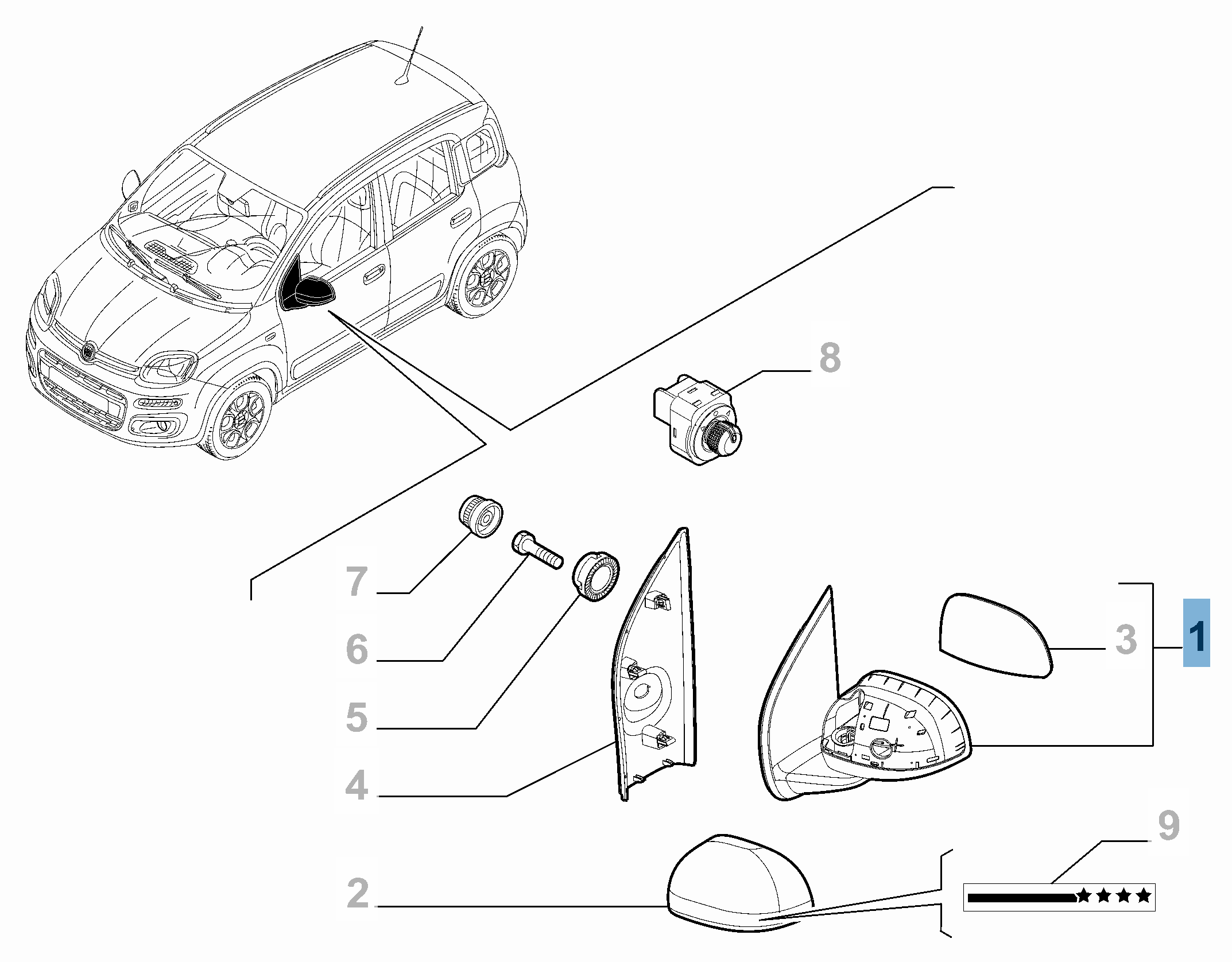 8
7
6
5
4
3
1
9
2
★★★★