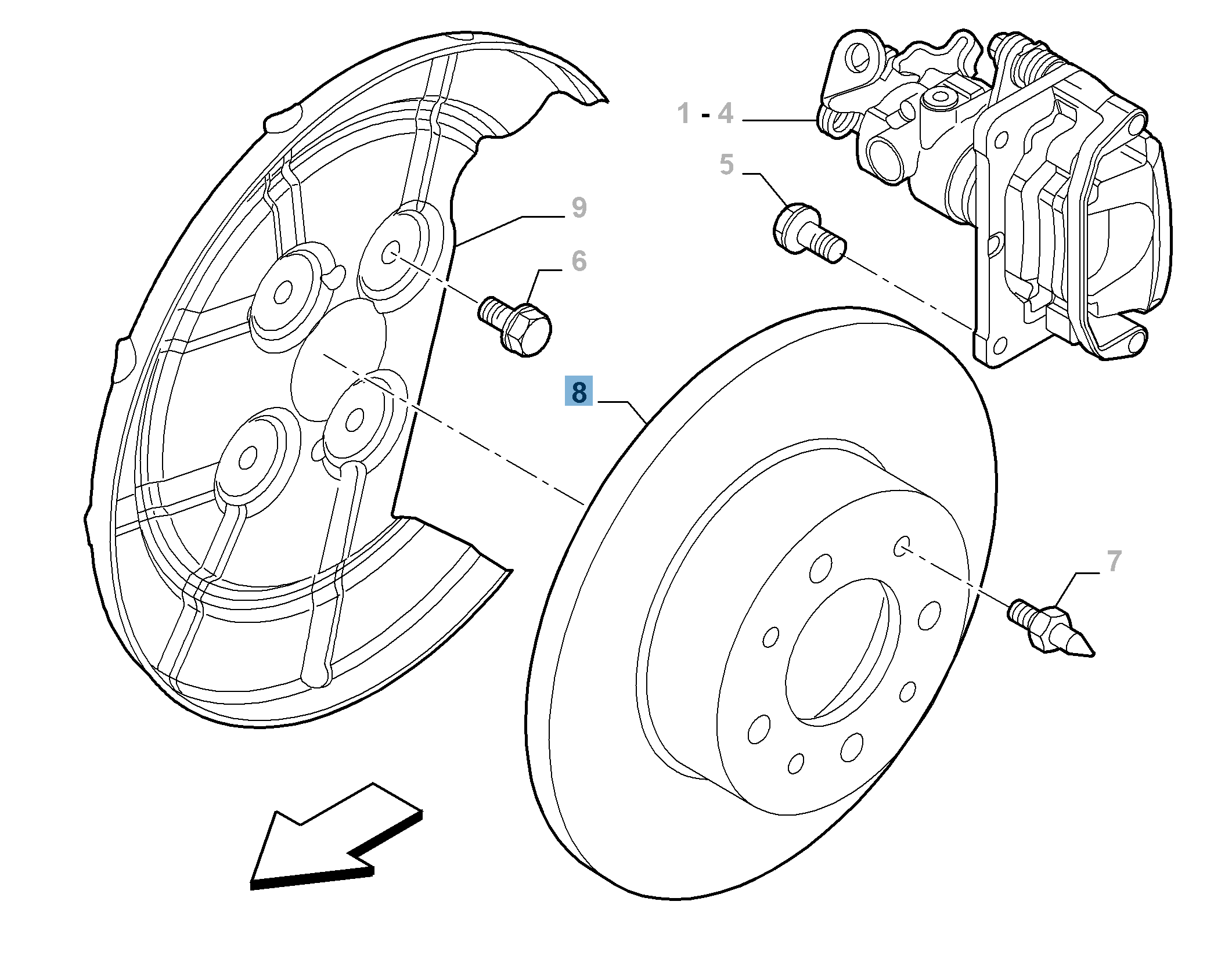 1 - 4
5
9
6
8
7