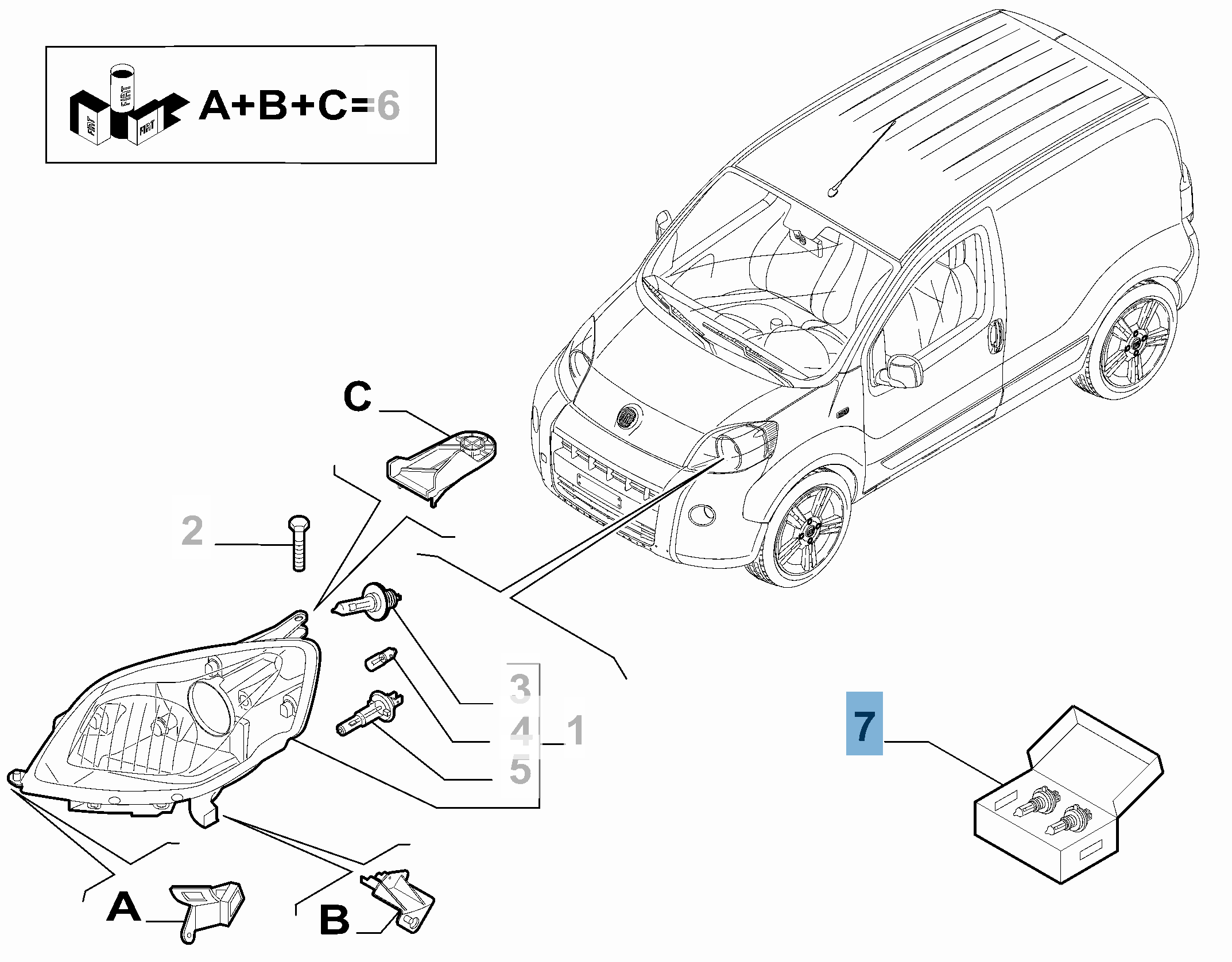 FIAT FIAT FIAT A+B+C=6

C

2

3

4

1

5

7

A

B