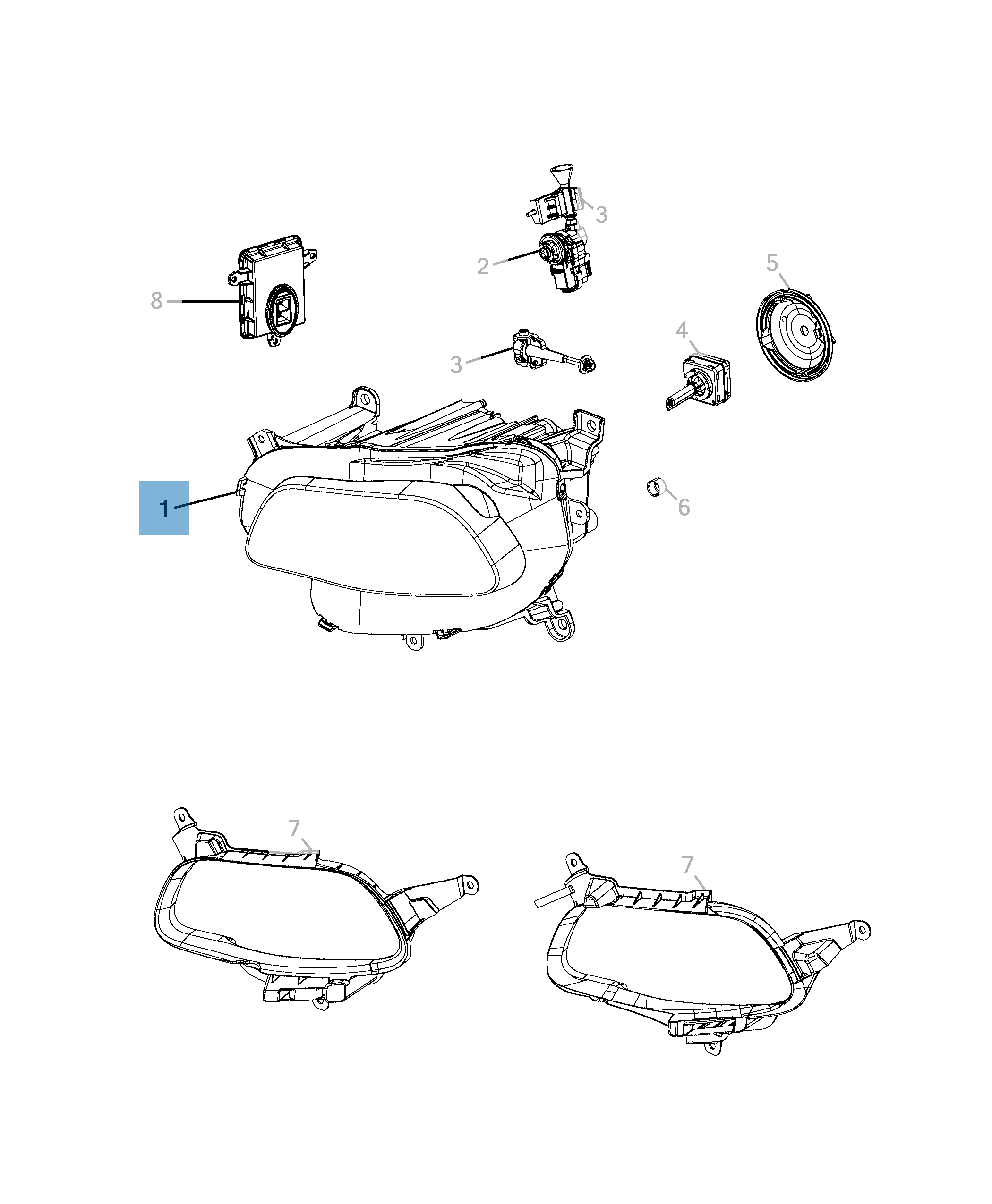 3
2
5
8
4
3
1
6
7
7