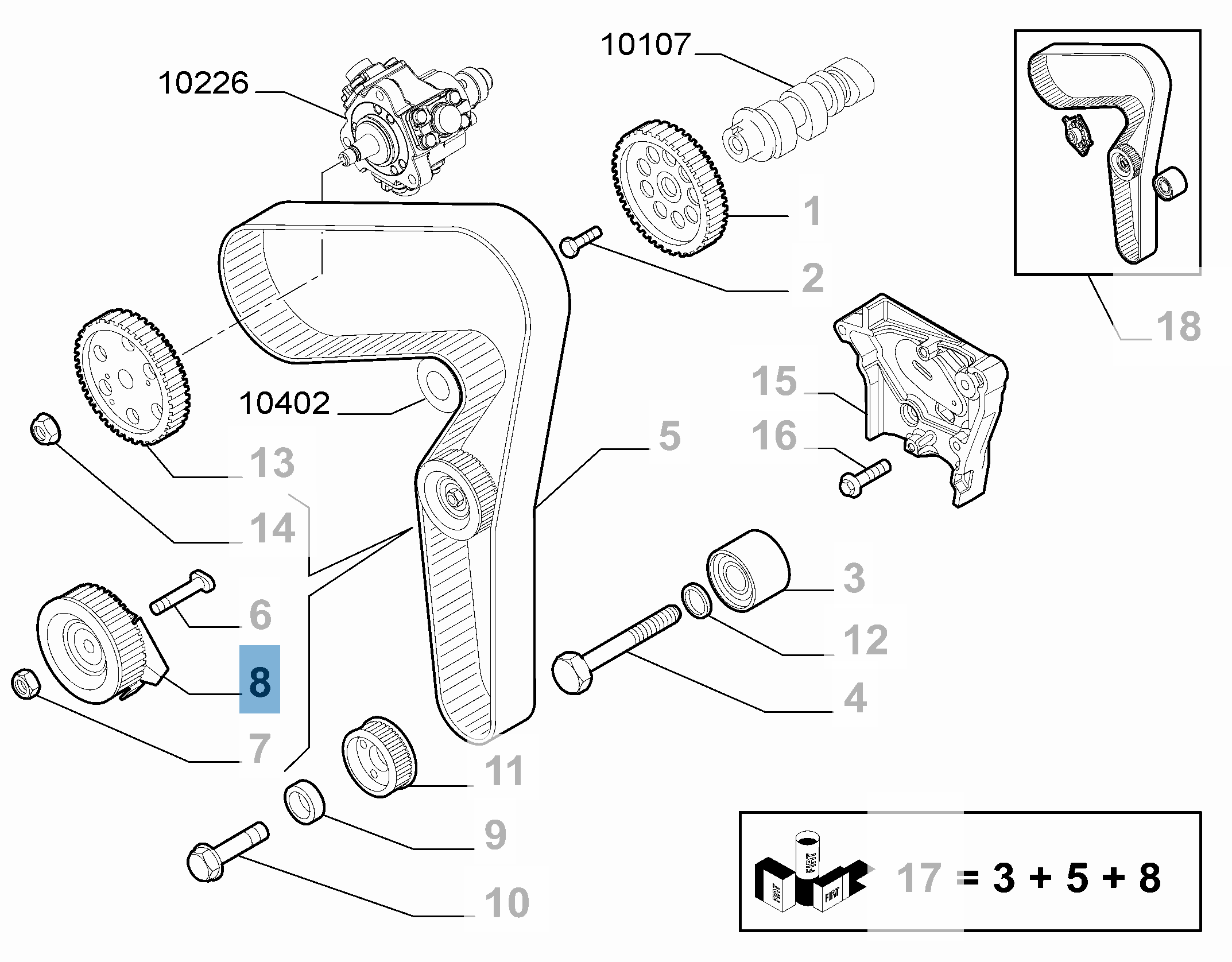 10107
10226
1
2
18
15
16
10402
5
13
14
3
6
12
8
4
7
11
9
10
FIAT
FIAT
FIAT
17 = 3 + 5 + 8