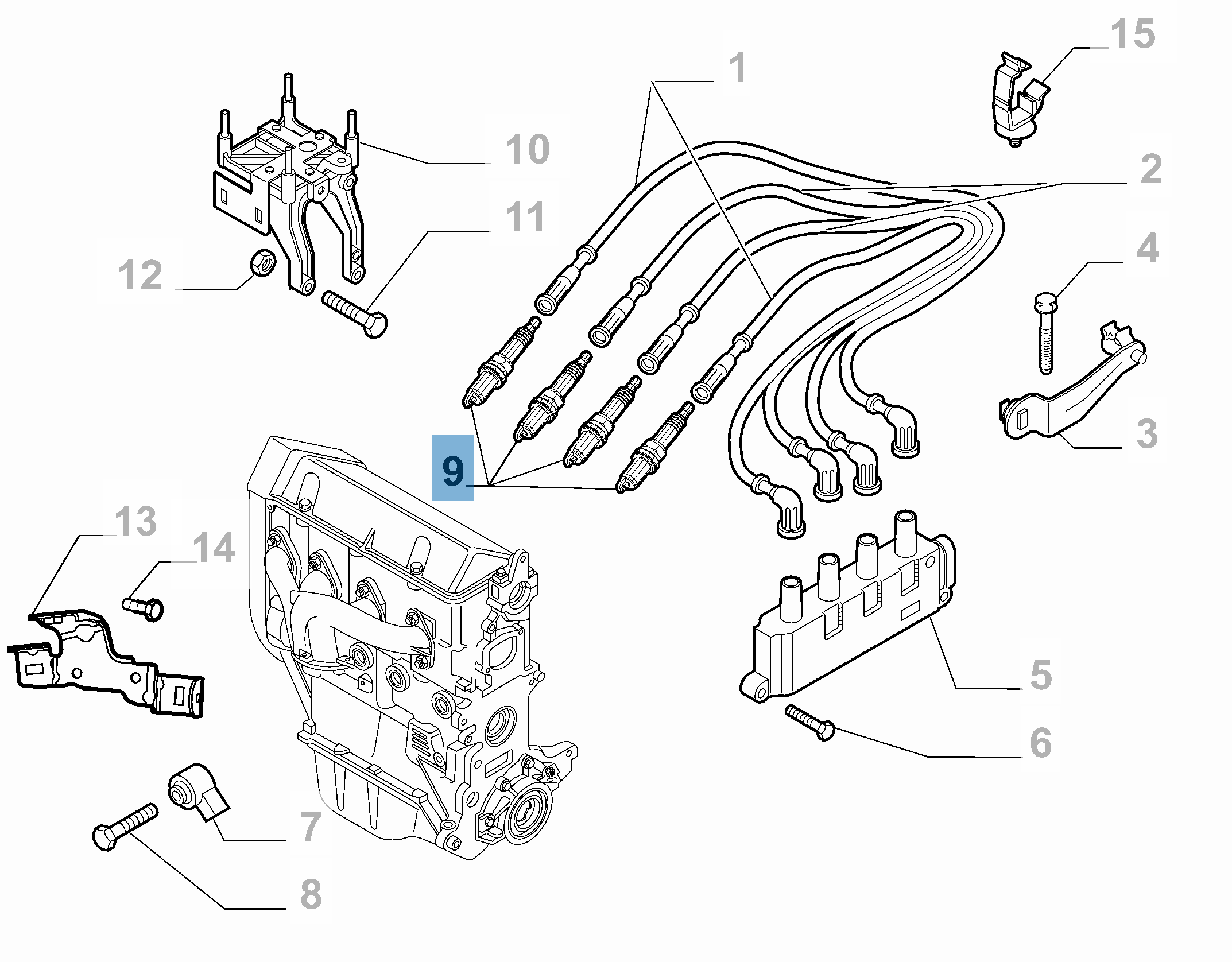 15
1
10
2
11
4
12
3
9
13
14
5
6
7
8