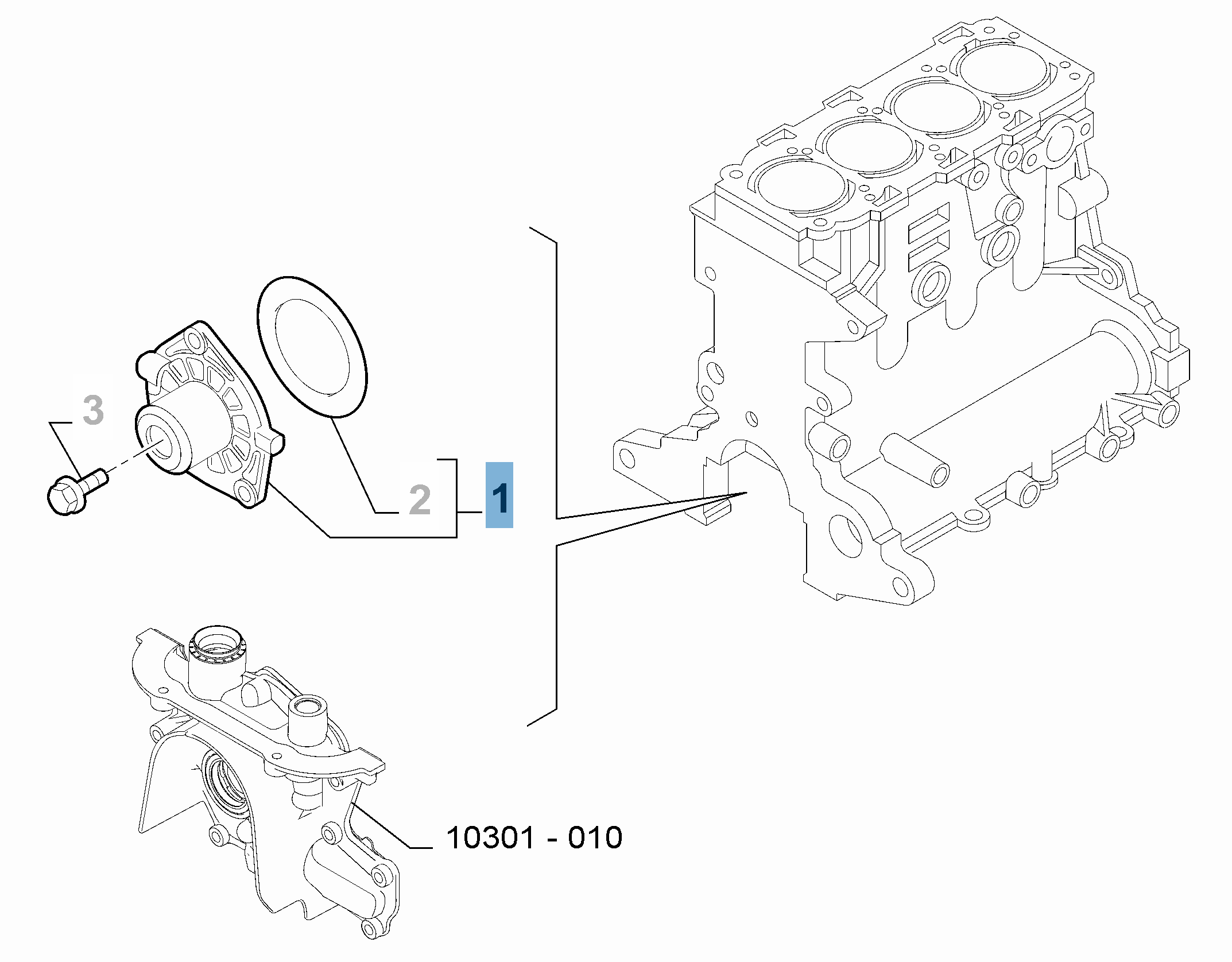 3
2
1
10301 - 010