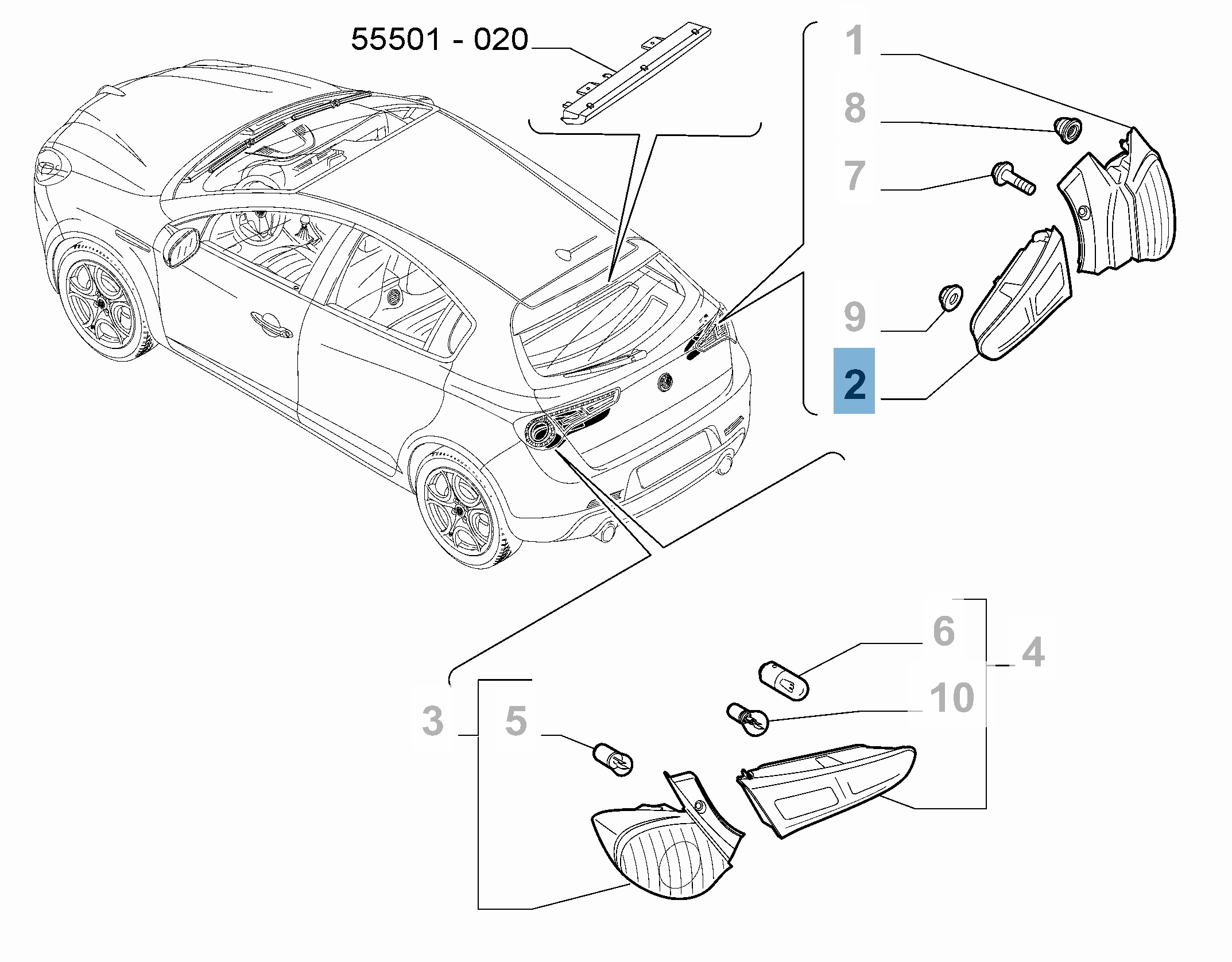 55501 - 020

1

8

7

9

2

6

4

10

3

5