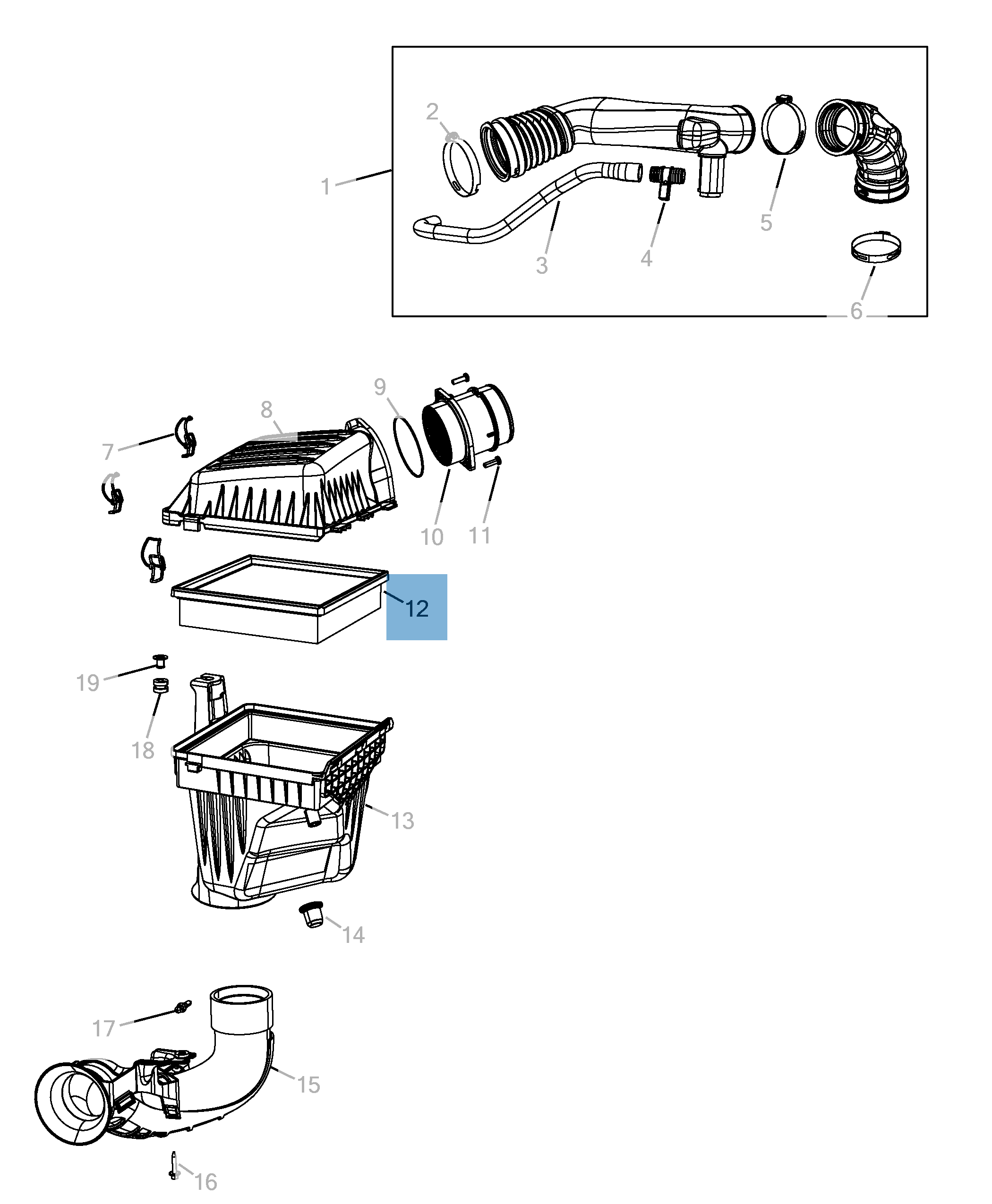 2
1
3
4
5
6
9
8
7
10
11
12
19
18
13
14
17
15
16