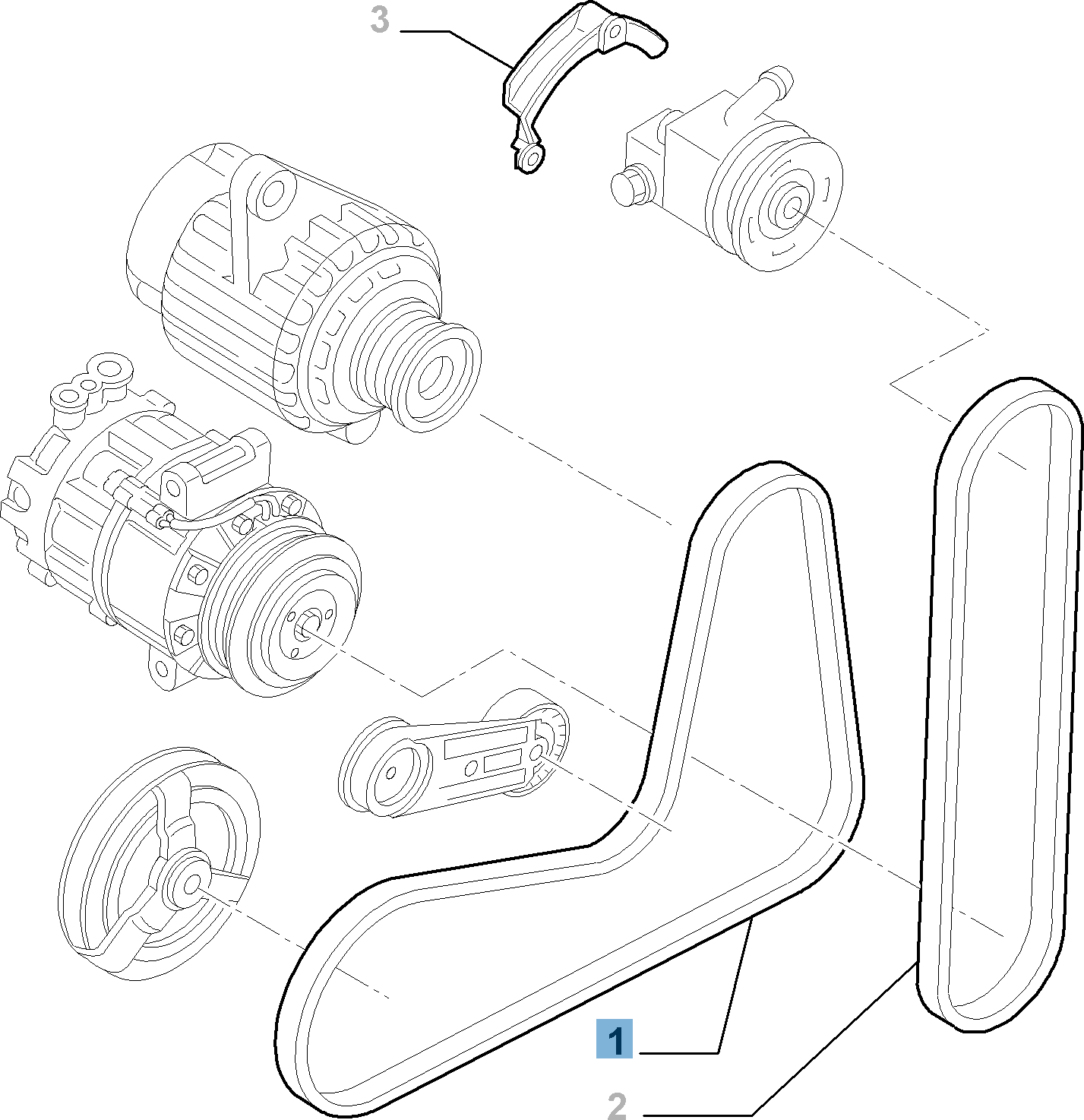 3

1

2