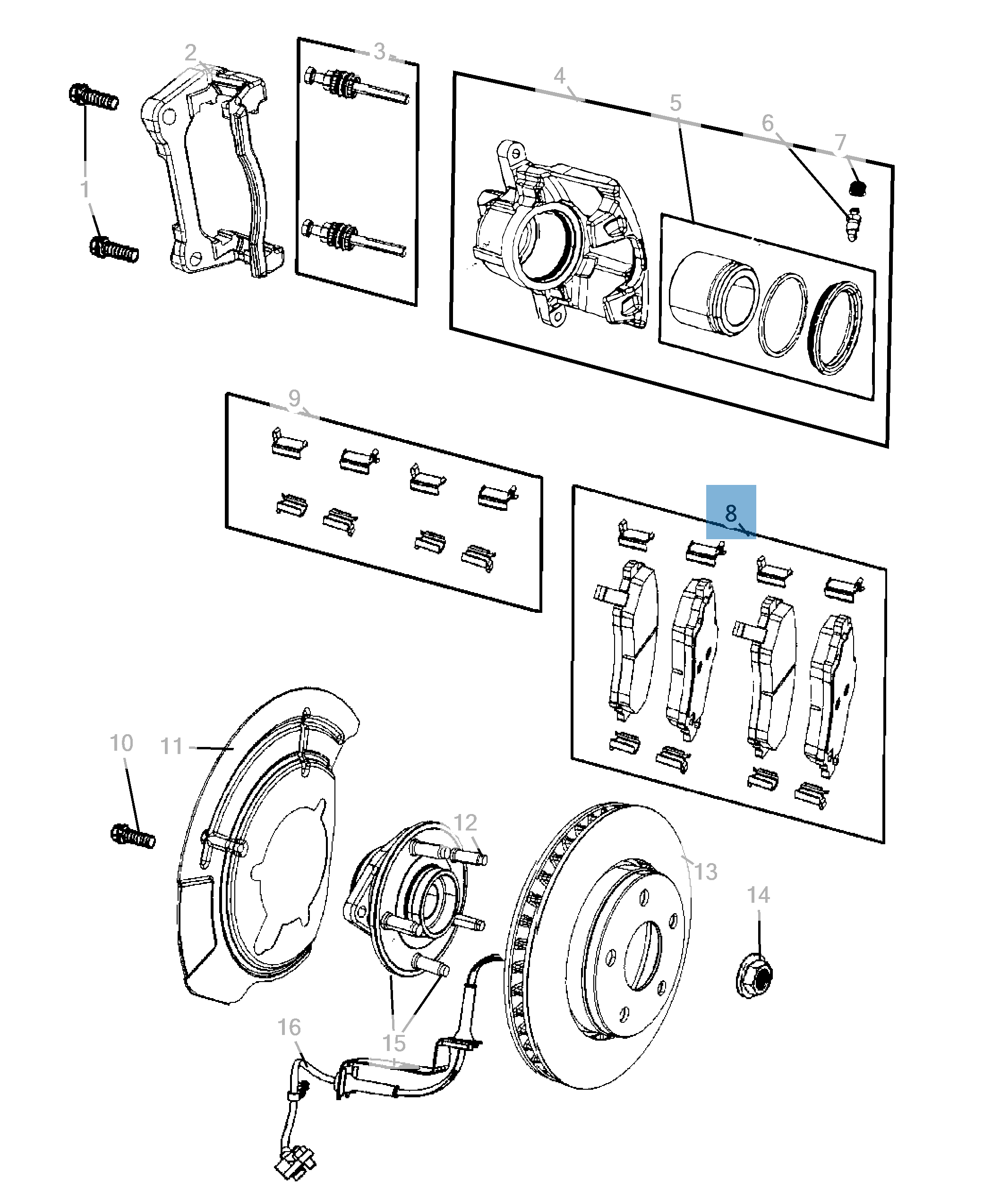 2
3
4
5
6
7
1
9
8
10
11
12
13
14
16
15