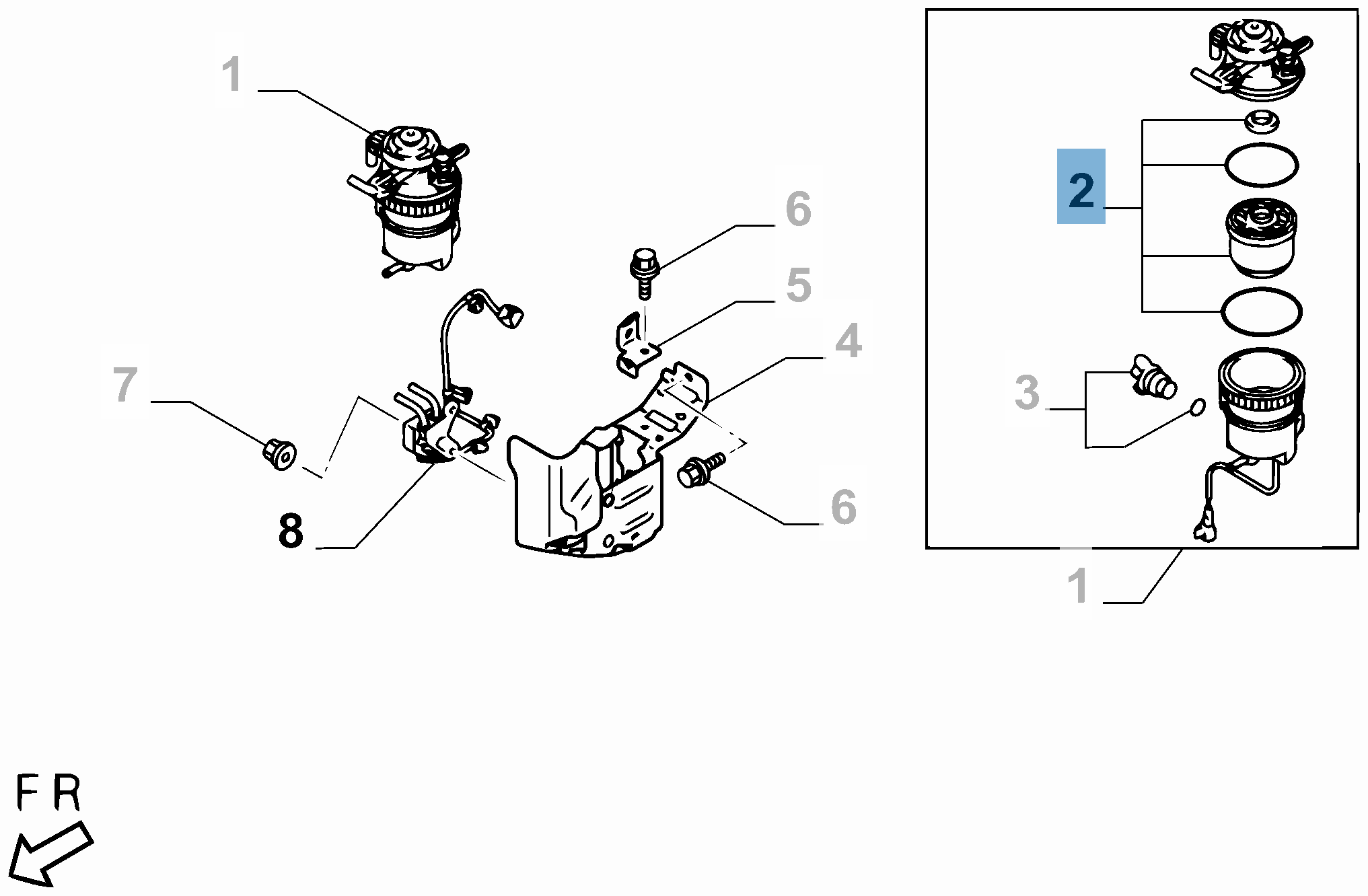 1
6
5
4
7
8
6
2
3
1
FR