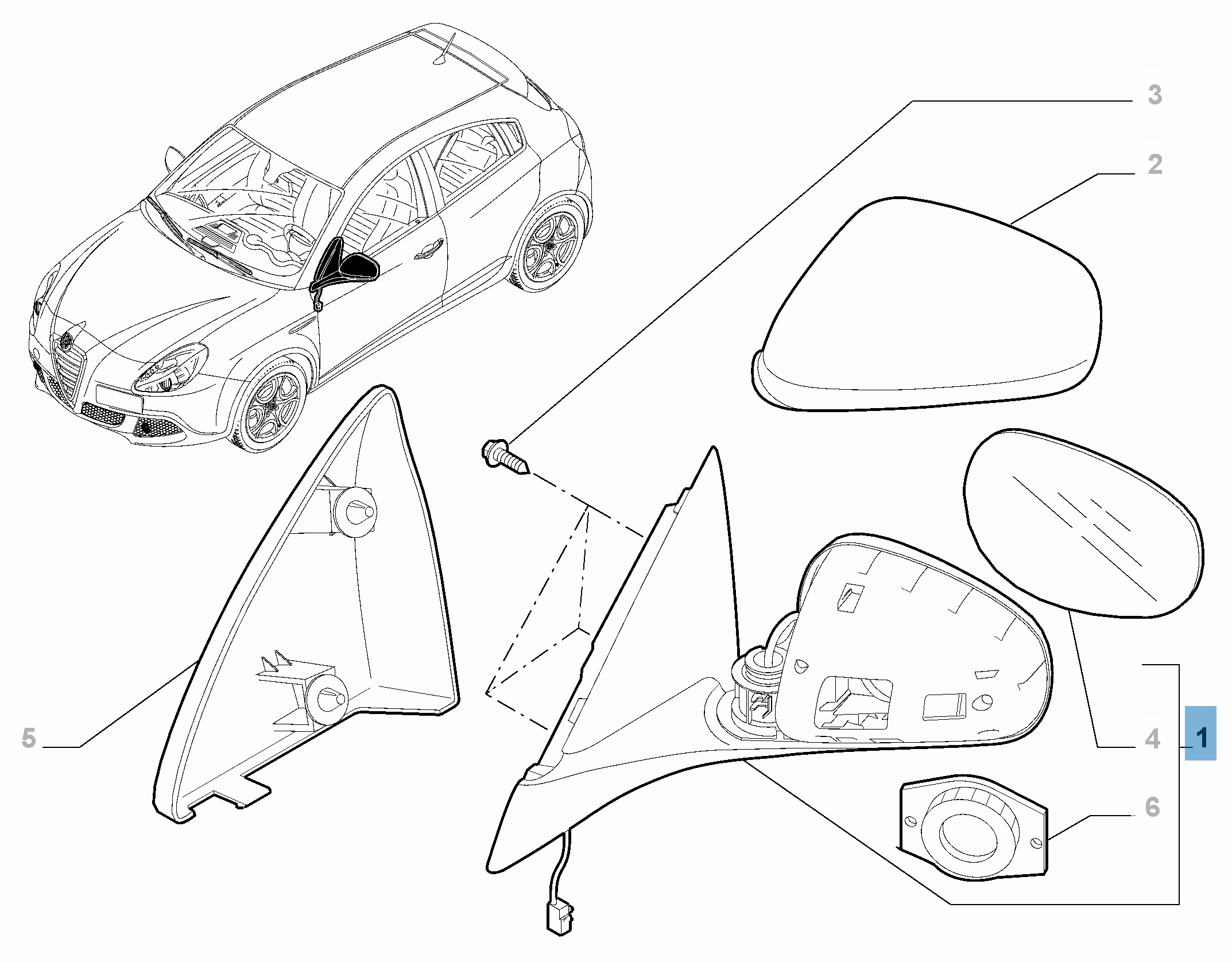 3
2
5
4
1
6