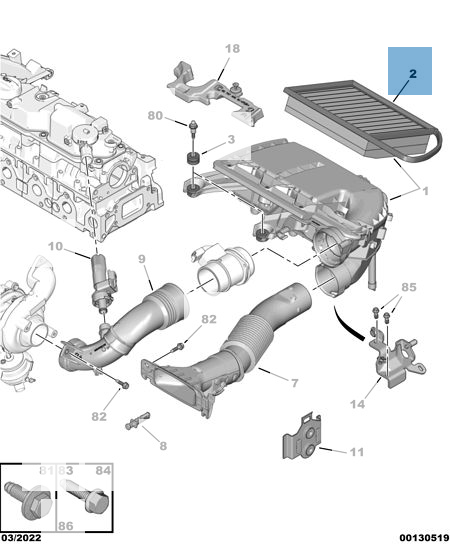 18
2
80
3
1
10
9
85
82
7
14
82
8
11
81
83
84
86
03/2022
00130519