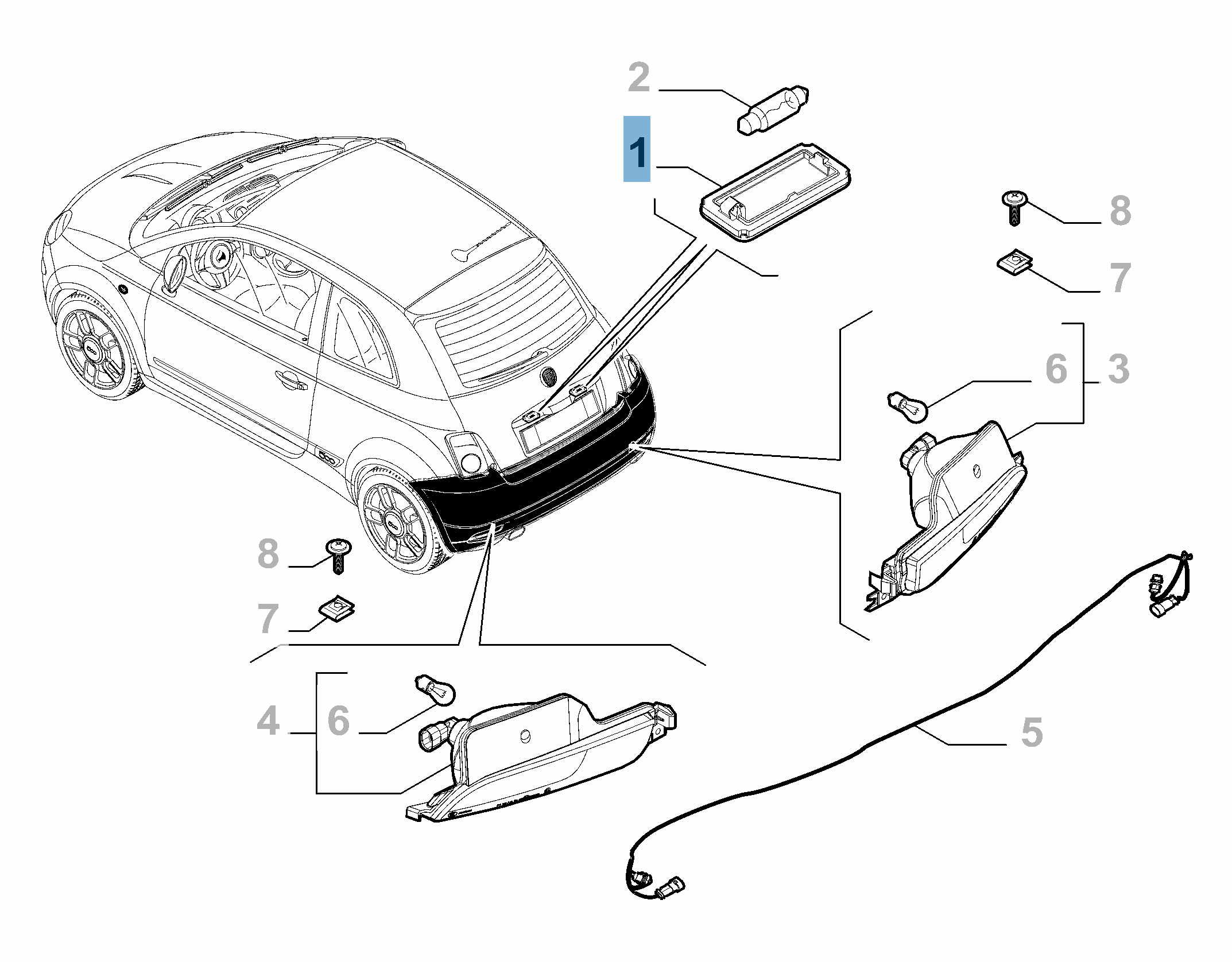 2
1
8
7
6
3
8
7
4
6
5